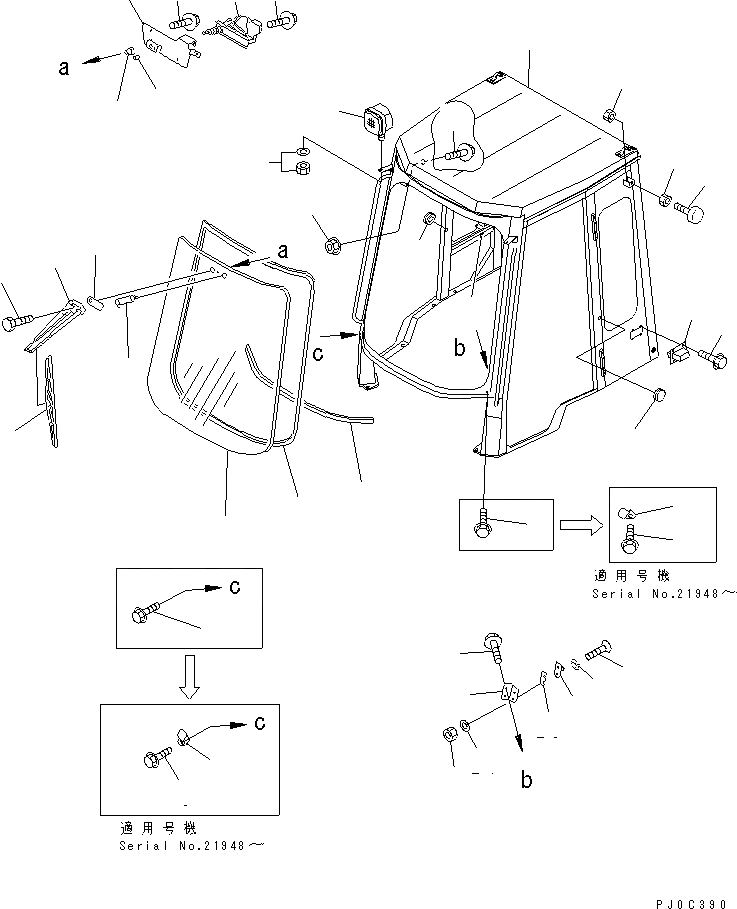 a

a

c

b

適用号機
Serial No.21948～

c

c

適用号機
Serial No.21948～

b

PJ0C390