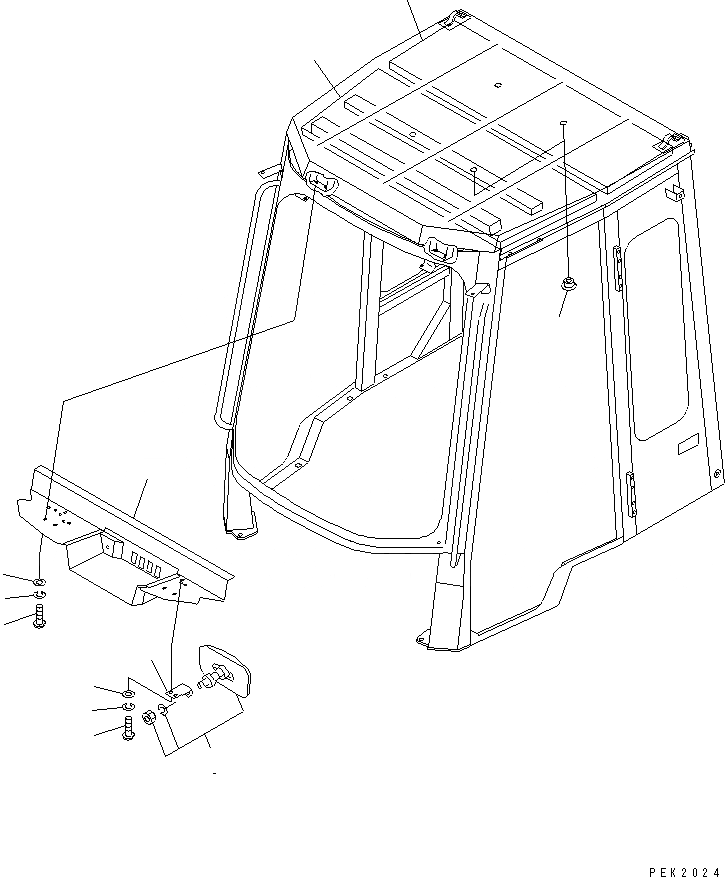 PEK2024