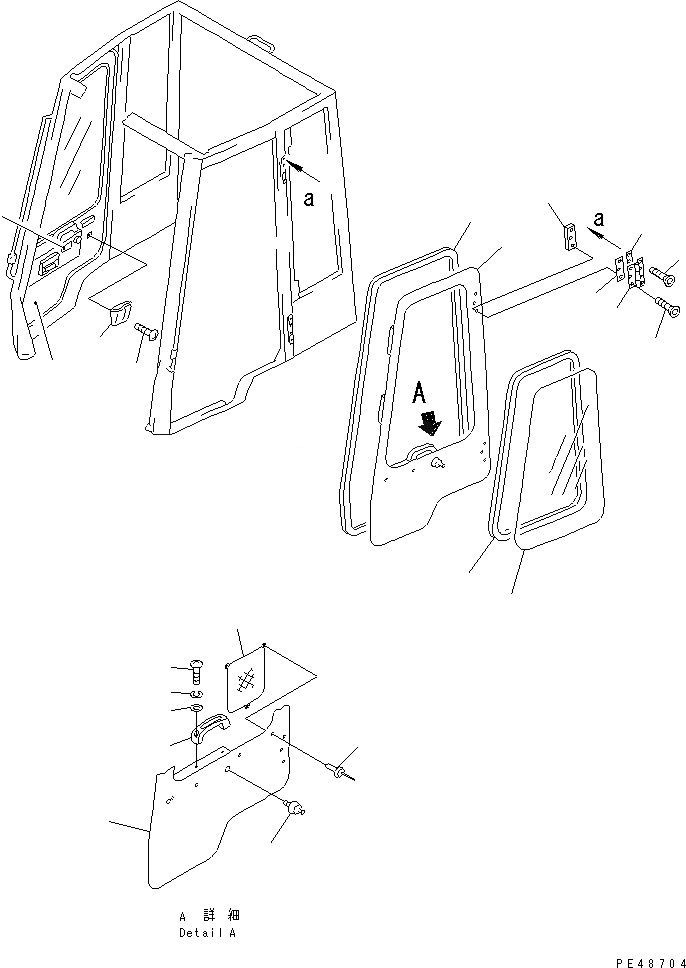 a

a

A

A 詳 細
Detail A

PE48704