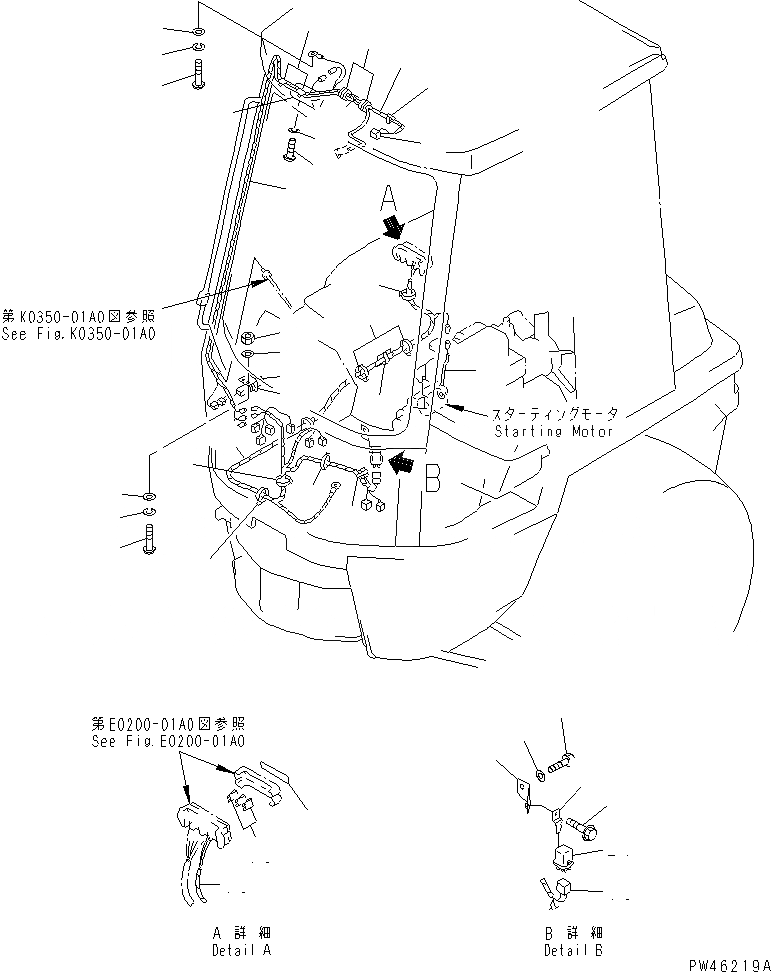 A

第K0350-01A0図参照
See Fig.K0350-01A0

スターティングモータ
Starting Motor

B

第E0200-01A0図参照
See Fig.E0200-01A0

A 詳 細
Detail A

B 詳 細
Detail B

PW46219A