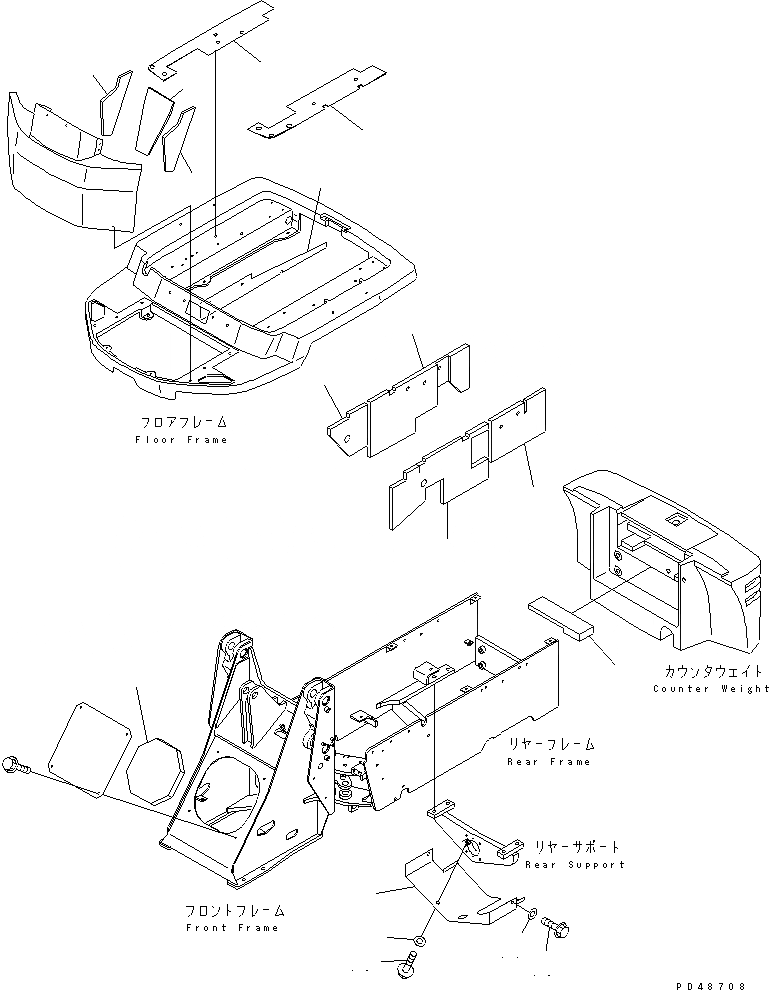 フロアフレーム
Floor Frame

カウンタウェイト
Counter Weight

リヤーフレーム
Rear Frame

リヤーサポート
Rear Support

フロントフレーム
Front Frame

PD48708