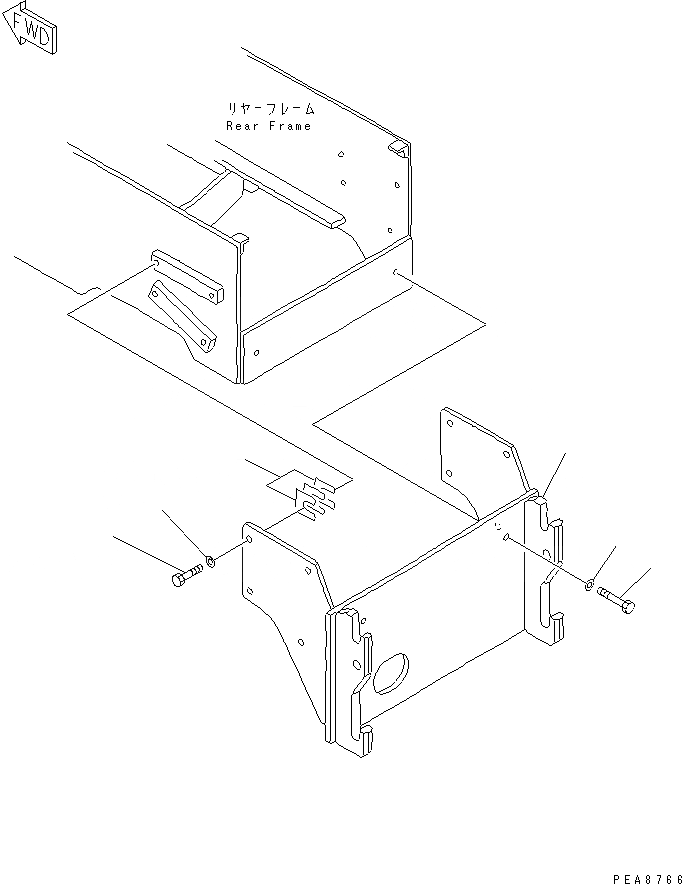 FWD

リヤーフレーム
Rear Frame

PEA8766