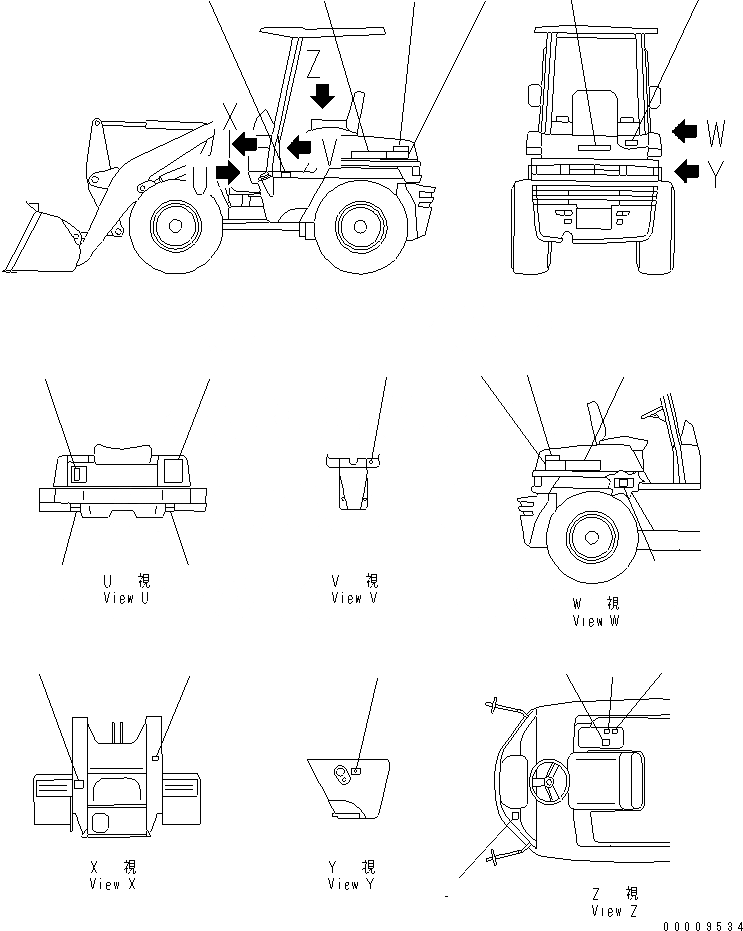 Z
X
V
U
W
Y

U 視
View U

V 視
View V

W 視
View W

X 視
View X

Y 視
View Y

Z 視
View Z

00009534