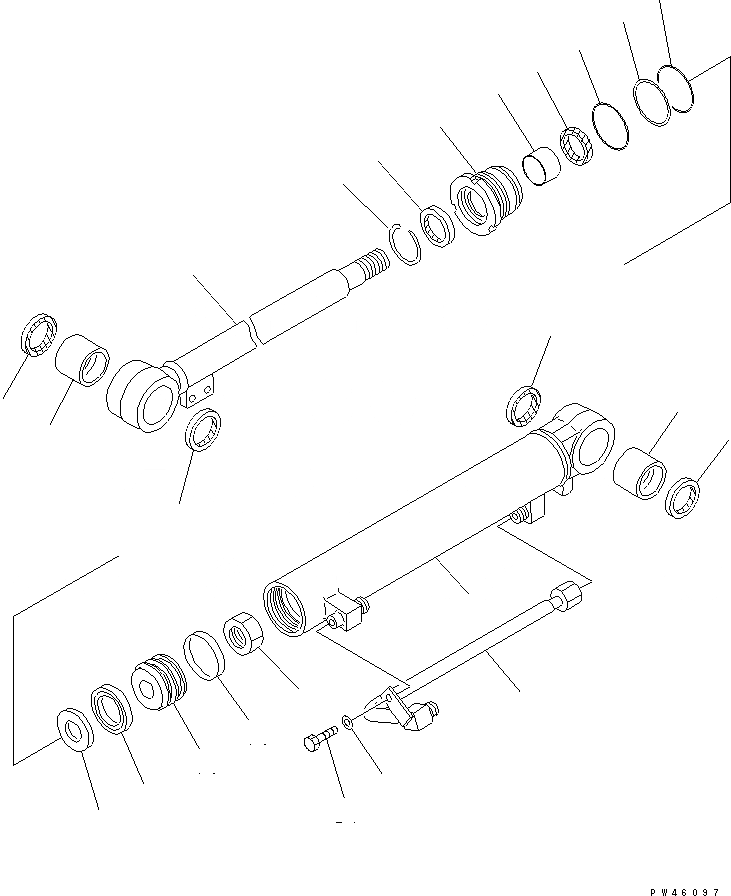 PW46097