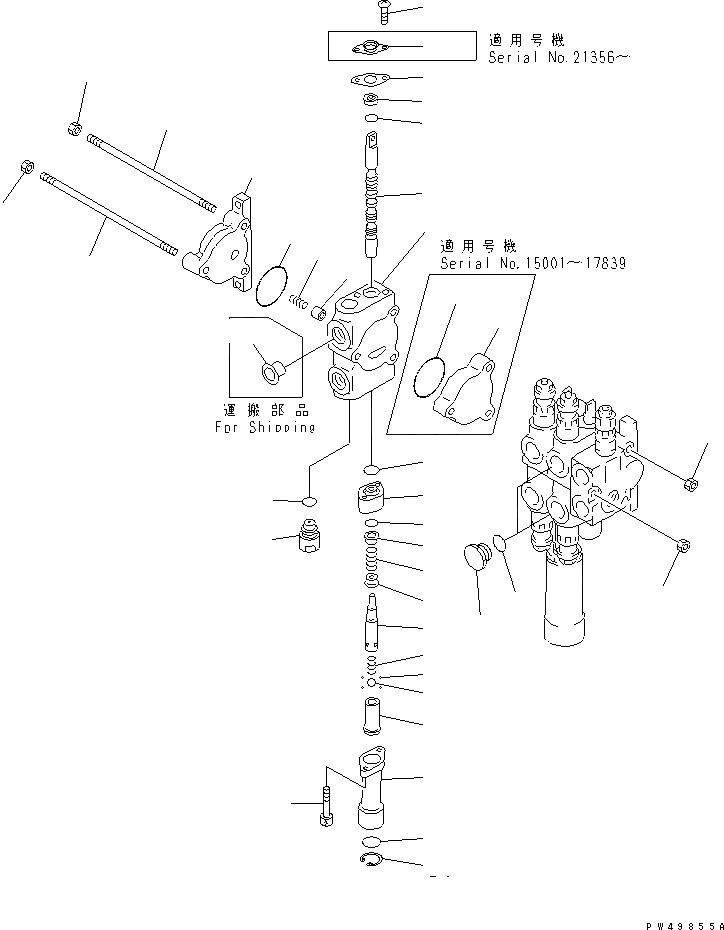 適用号機
Serial No.21356～

適用号機
Serial No.15001～17839

運搬部品
For Shipping

PW49855A