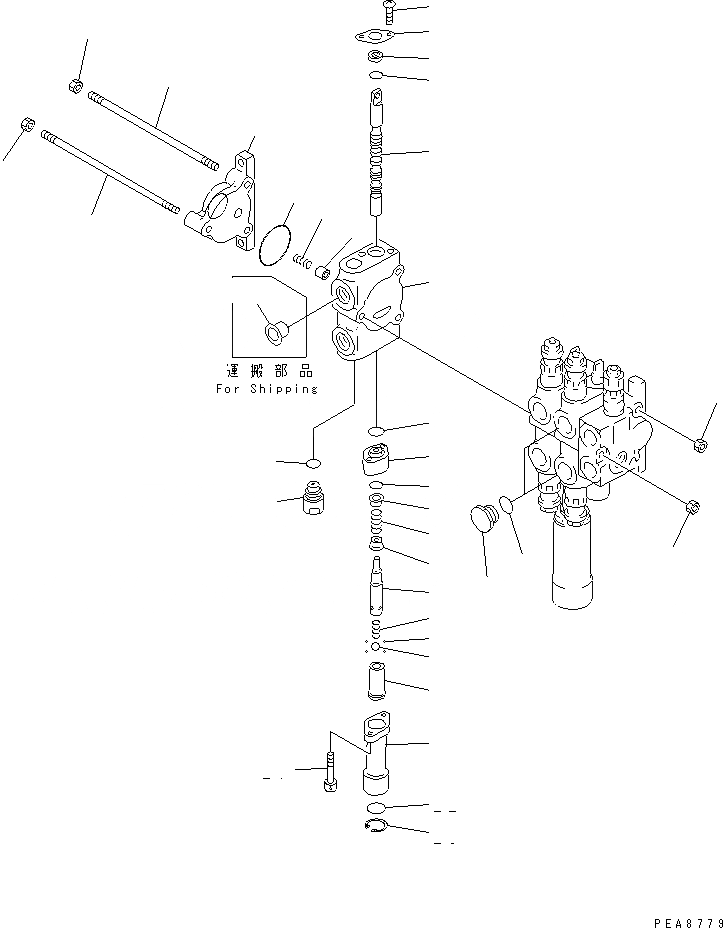 運搬部品
For Shipping

PEA8779