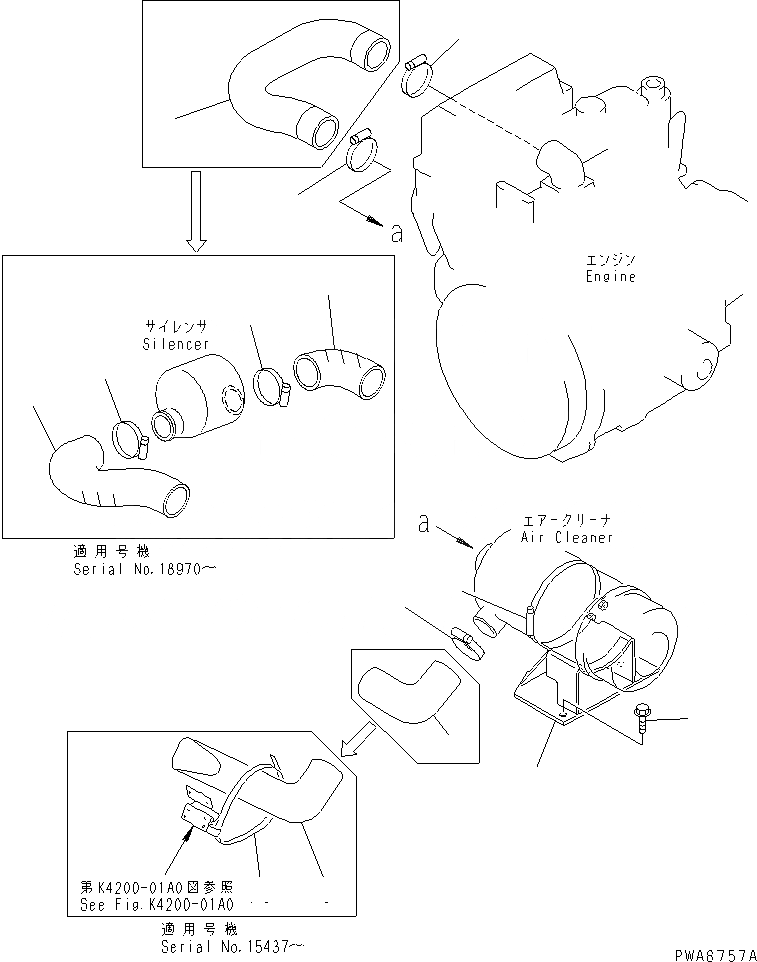 a

エンジン
Engine

サイレンサ
Silencer

適用号機
Serial No.18970～

a

エアークリーナ
Air Cleaner

第K4200-01A0図参照
See Fig.K4200-01A0

適用号機
Serial No.15437～

PWA6757A