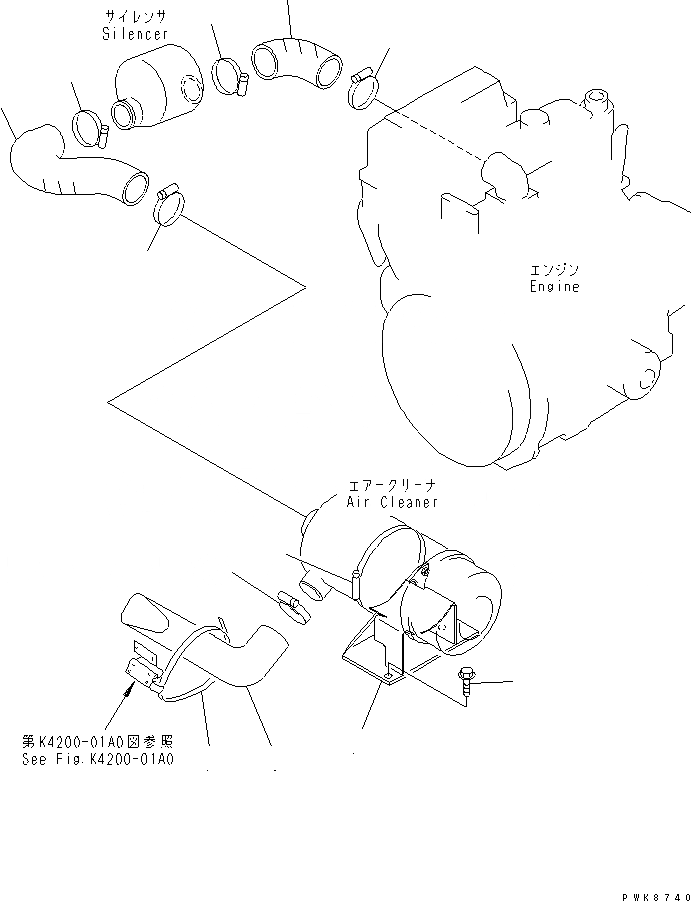 サイレンサ
Silencer

エンジン
Engine

エアークリーナ
Air Cleaner

第K4200-01A0図参照
See Fig.K4200-01A0

PWK8740