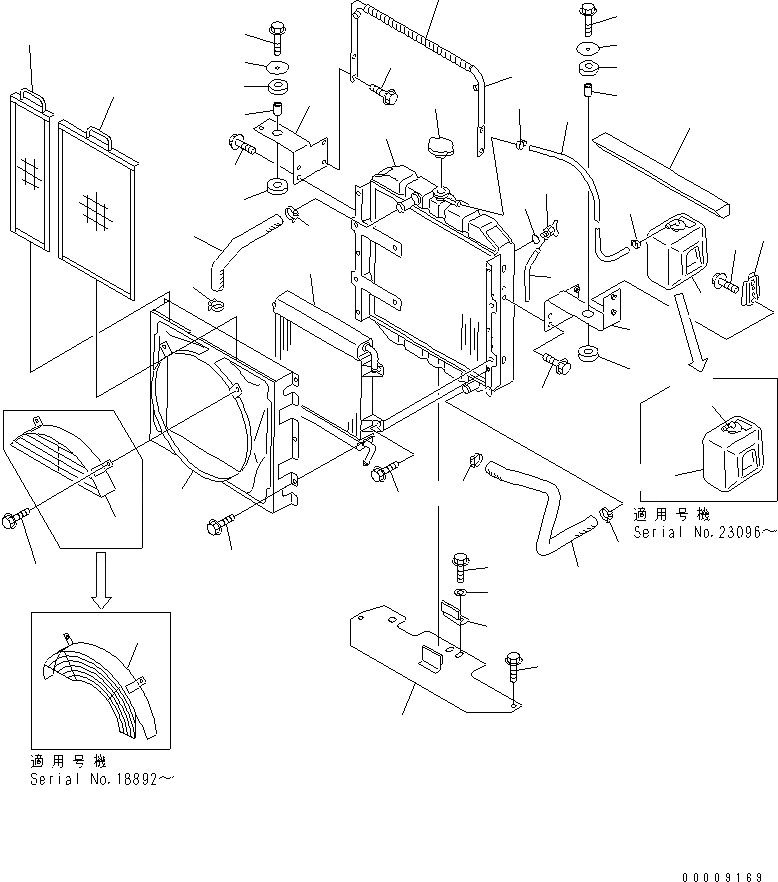 適用号機
Serial No.23096～

適用号機
Serial No.18892～

00009169