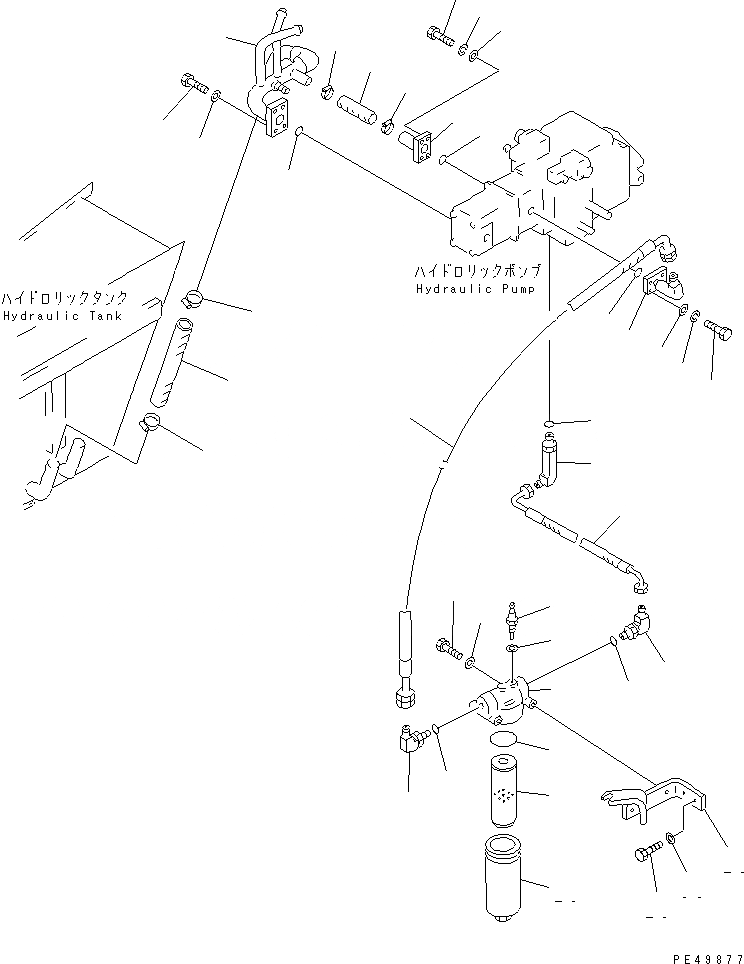 ハイドロリックタンク
Hydraulic Tank

ハイドロリックポンプ
Hydraulic Pump

PE49877