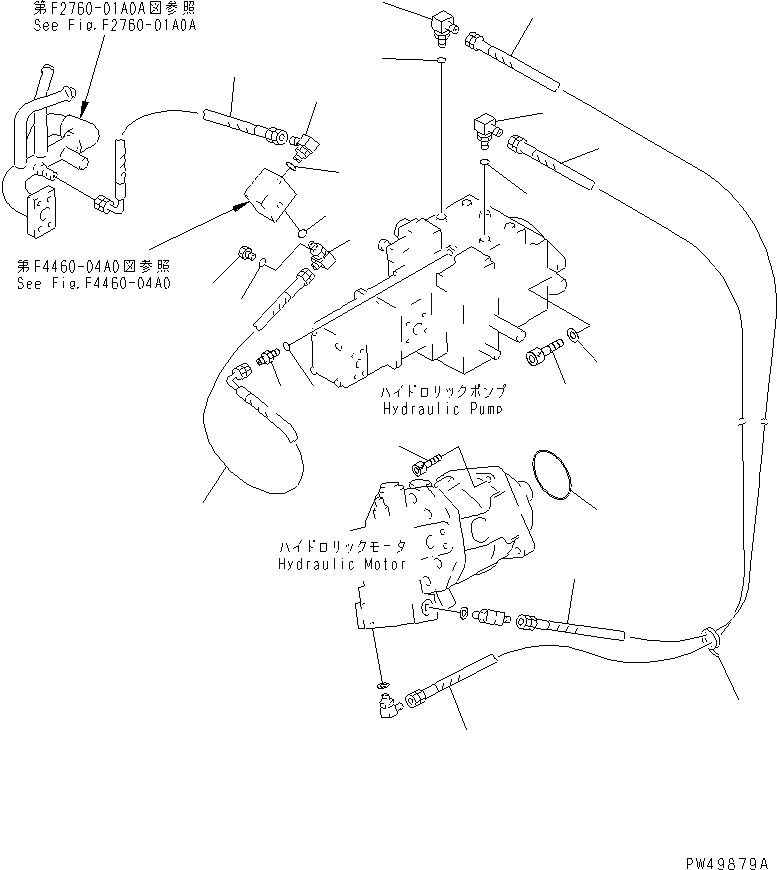 第F2760-01A0A図参照
See Fig.F2760-01A0A

第F4460-04A0図参照
See Fig.F4460-04A0

ハイドロリックポンプ
Hydraulic Pump

ハイドロリックモータ
Hydraulic Motor

PW49879A