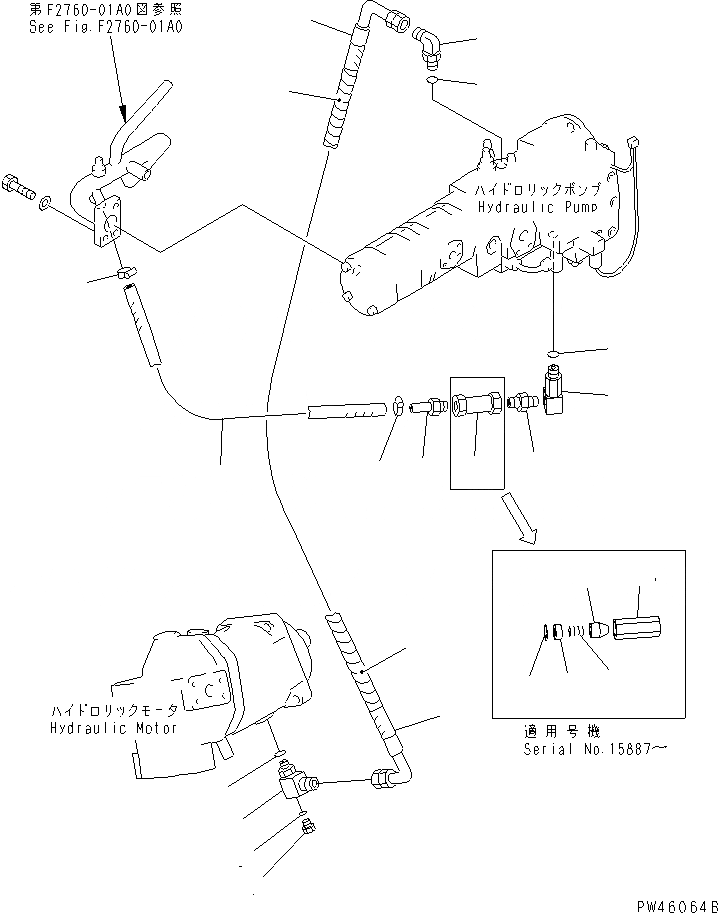 第F2760-01A0図参照
See Fig.F2760-01A0

ハイドロリックポンプ
Hydraulic Pump

ハイドロリックモータ
Hydraulic Motor

適用号機
Serial No.15887~

PW46064B