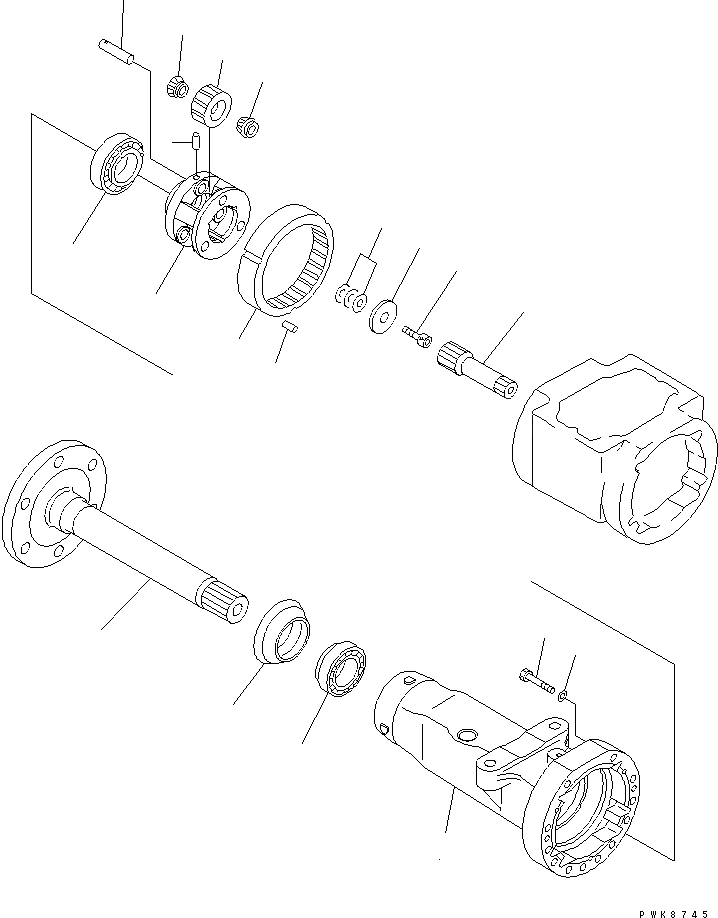 PWK8745