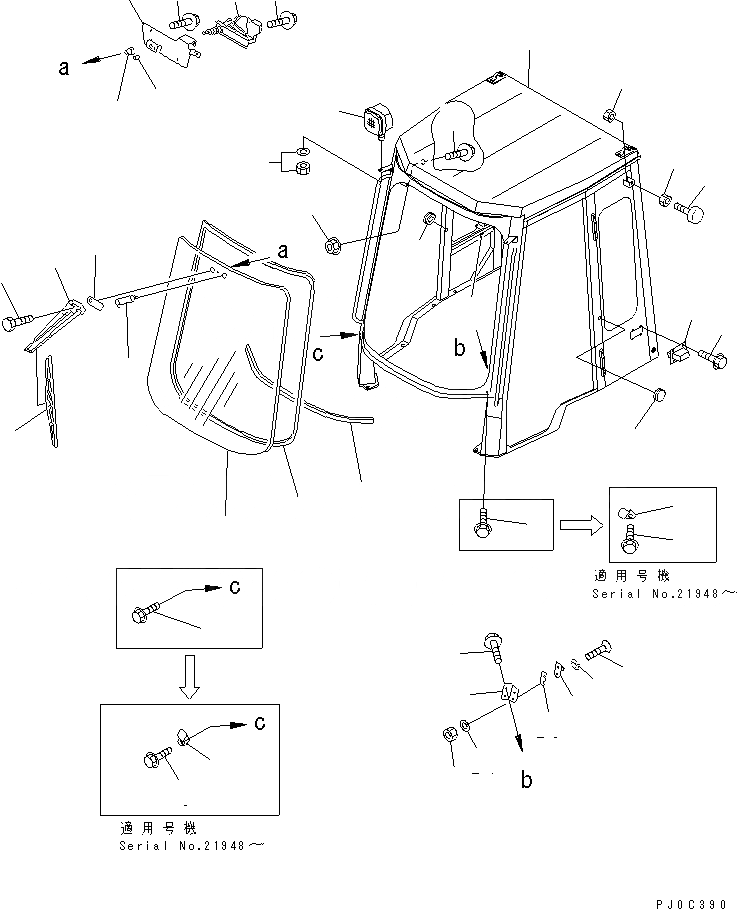 a

a

c

b

適用号機
Serial No.21948～

c

c

適用号機
Serial No.21948～

b

PJ0C390