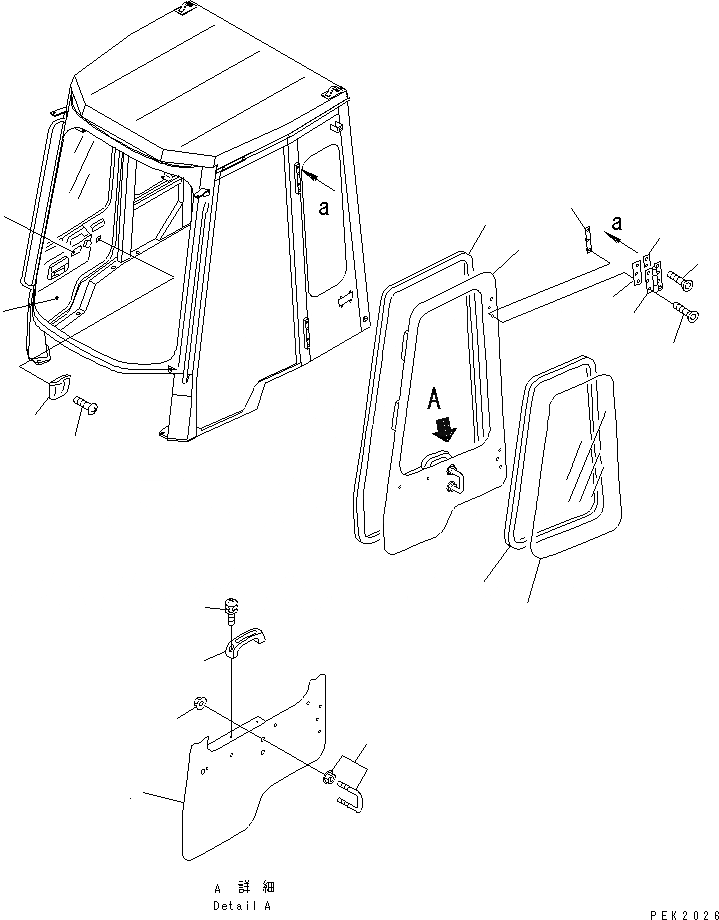 a

a

A

A 詳細
Detail A

PEK2026