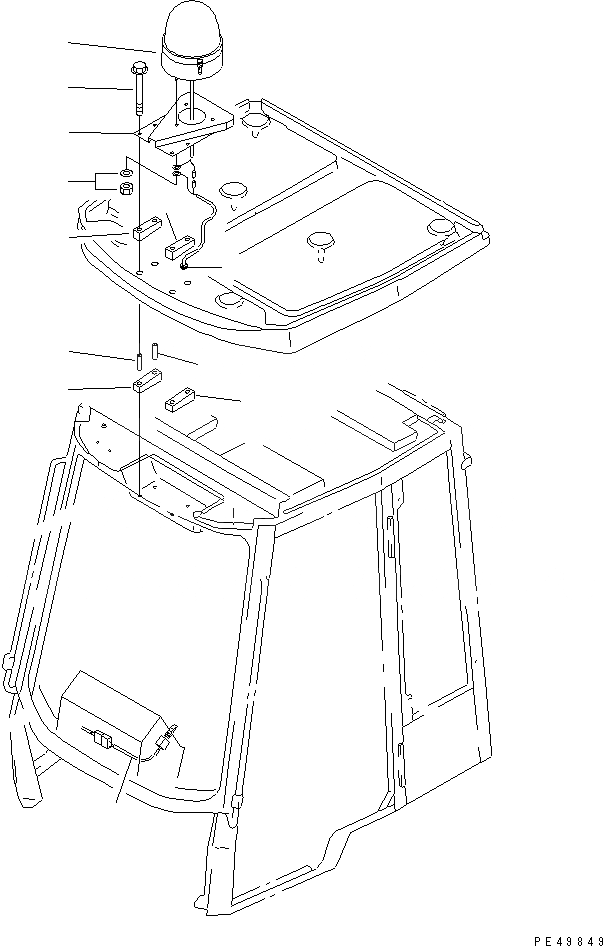 PE49849