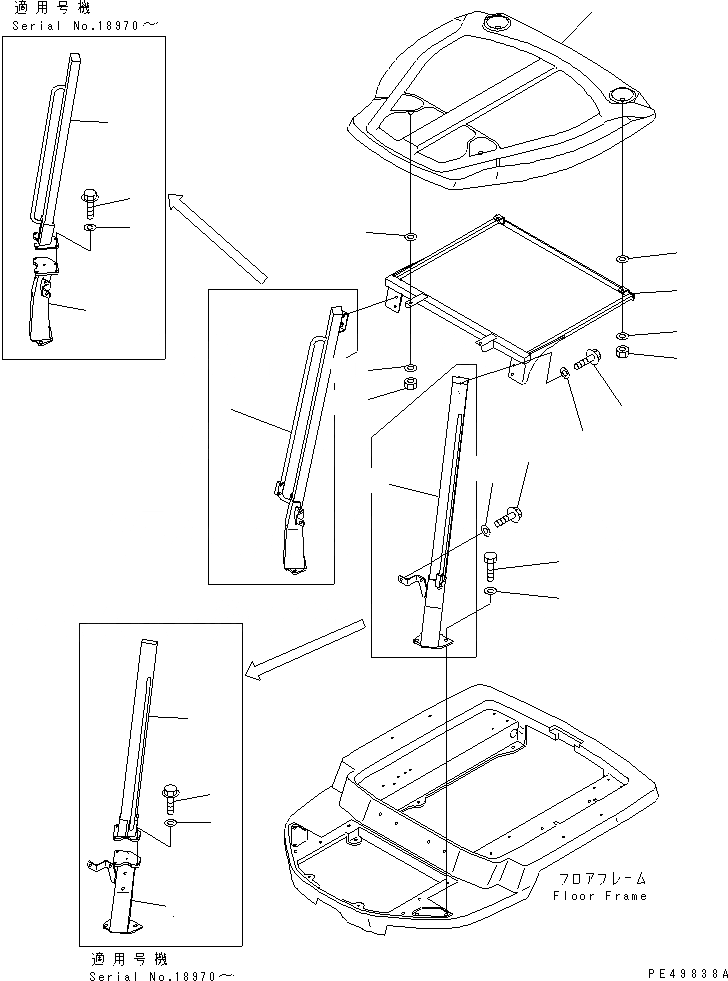 適用号機
Serial No.18970～

フロアフレーム
Floor Frame

適用号機
Serial No.18970～

PE49838A