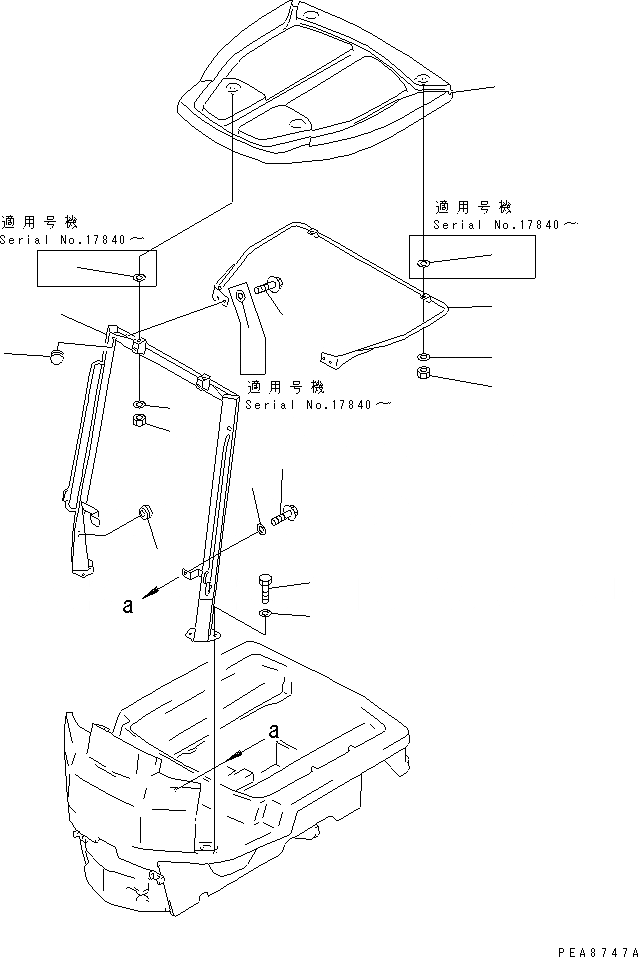 適用号機
Serial No.17840～

適用号機
Serial No.17840～

適用号機
Serial No.17840～

a

a

PEA8747A