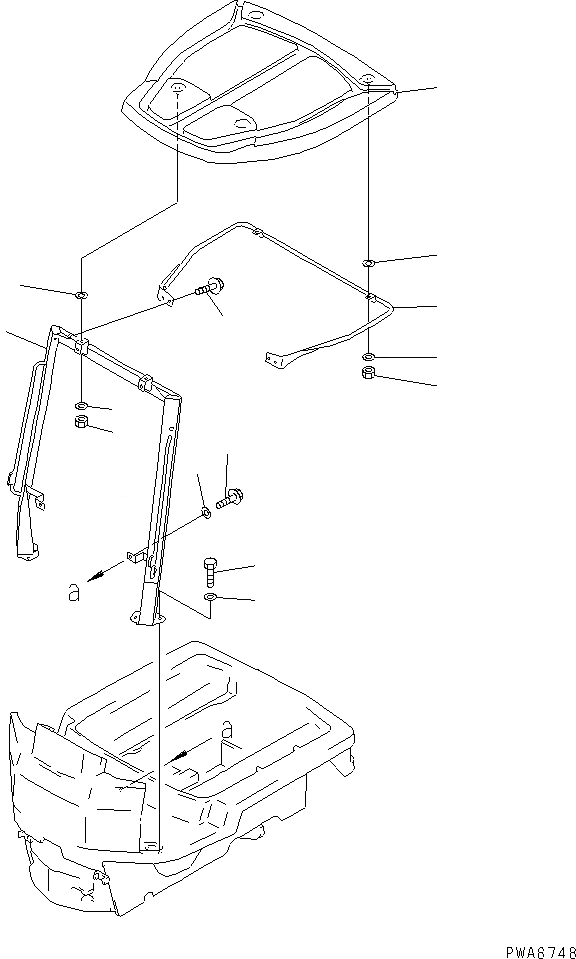 a
a
PWA6748