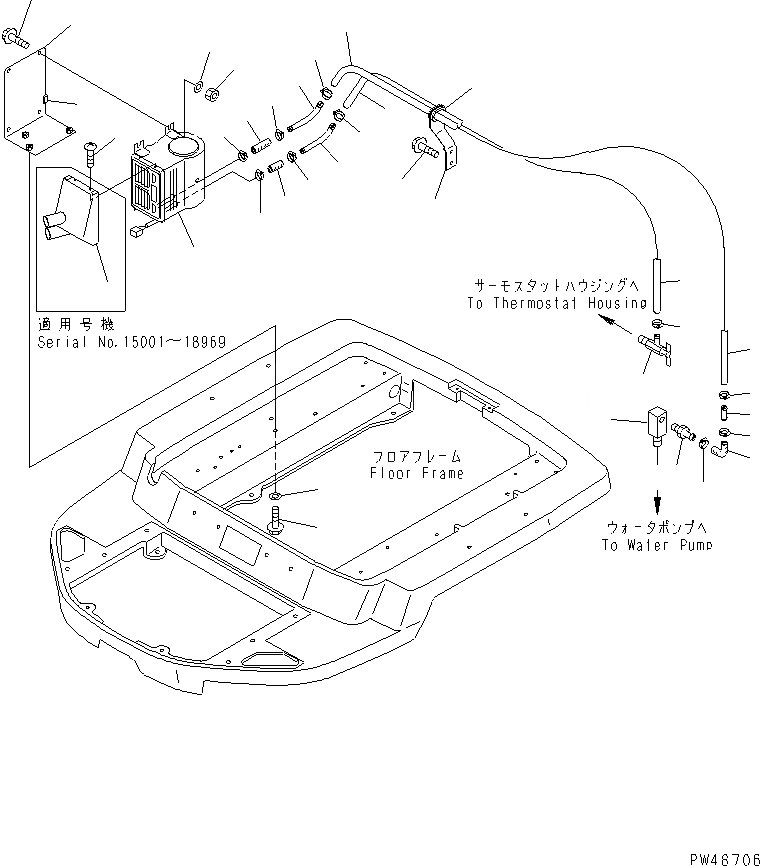 適用号機
Serial No.15001~18969

サーモスタットハウジングへ
To Thermostat Housing

フロアフレーム
Floor Frame

ウォータポンプへ
To Water Pump

PW46706