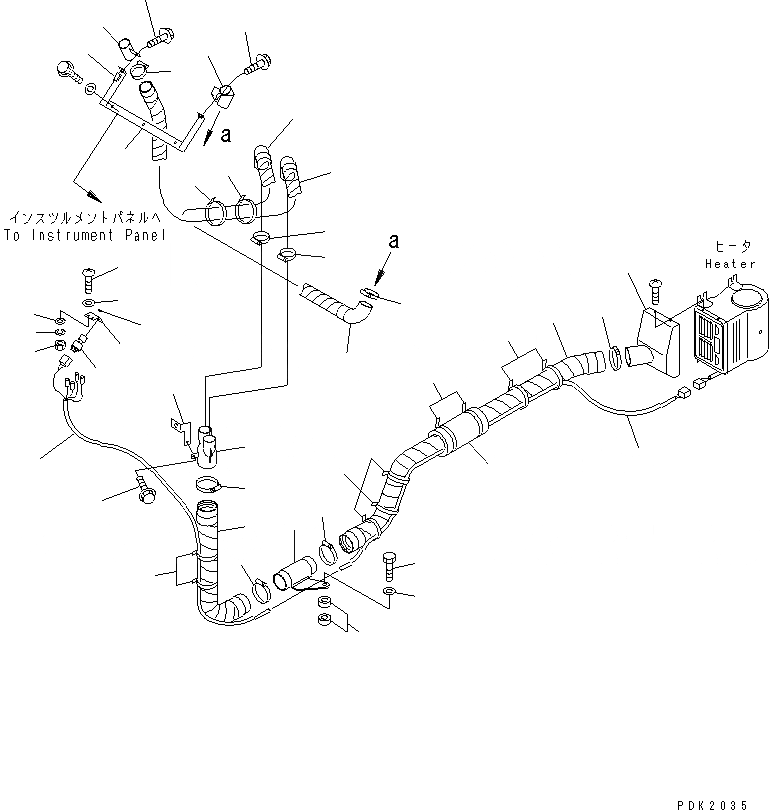 a

インスツルメントパネルへ
To Instrument Panel

a

ヒータ
Heater

PDK2035