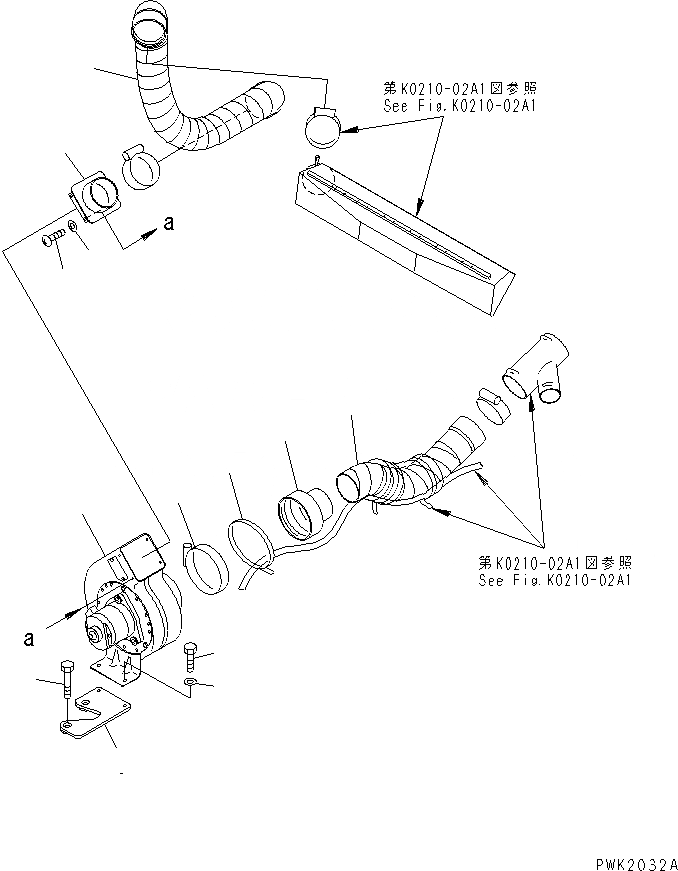 第K0210-02A1図参照
See Fig.K0210-02A1

a

第K0210-02A1図参照
See Fig.K0210-02A1

a

PWK2032A