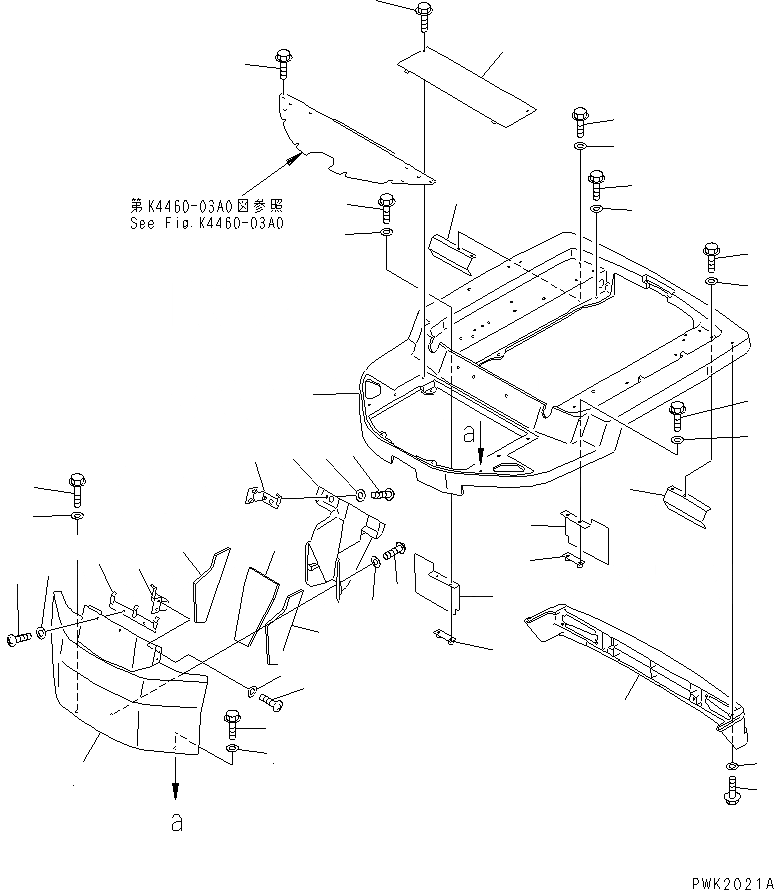 第K4460-03A0図参照
See Fig.K4460-03A0

a

a

PWK2021A