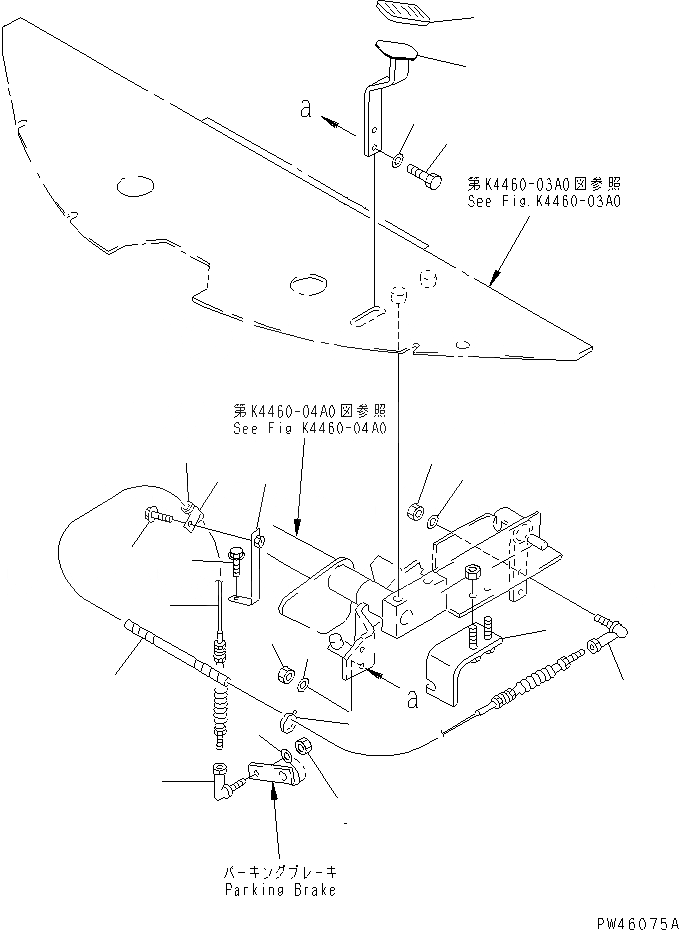 a

第K4460-03A0図参照
See Fig.K4460-03A0

第K4460-04A0図参照
See Fig K4460-04A0

a

パーキングブレーキ
Parking Brake

PW46075A