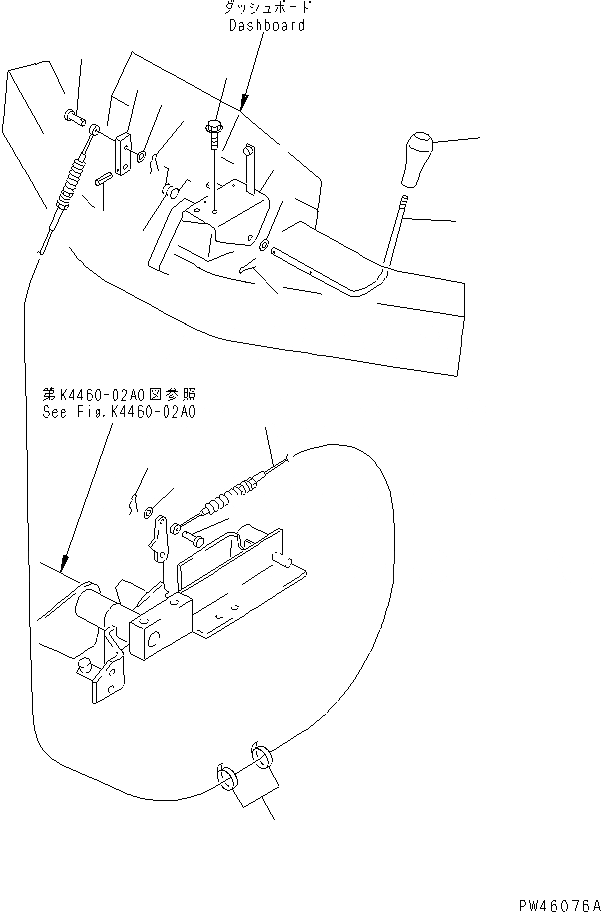 ダッシュボード
Dashboard

第K4460-02A0図参照
See Fig.K4460-02A0

PW46076A