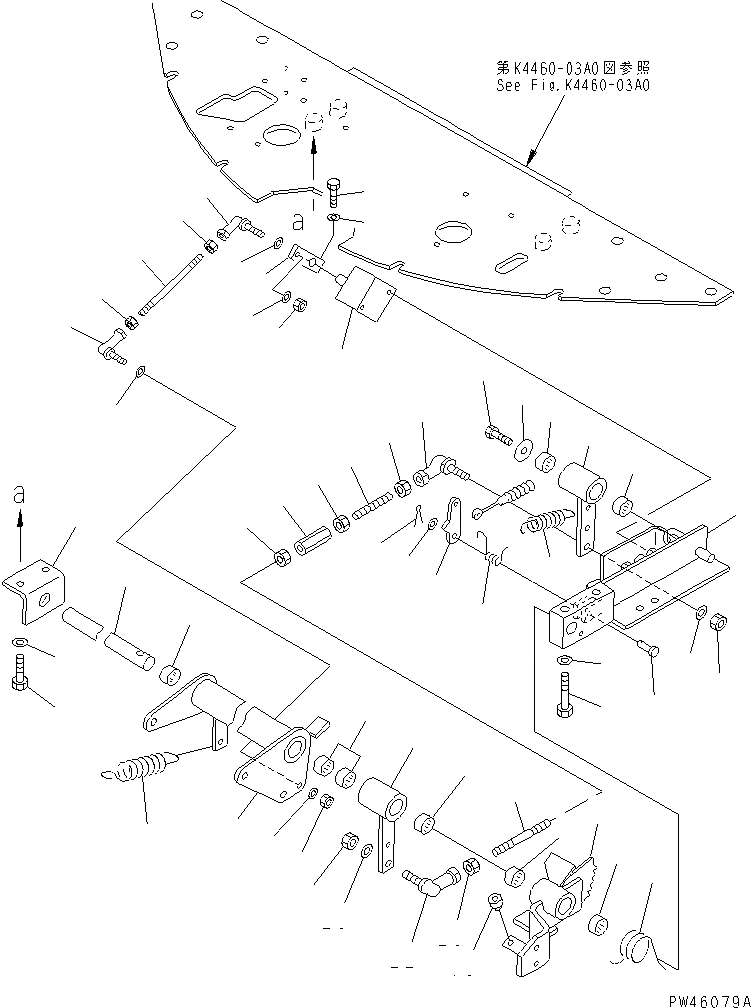 第K4460-03A0図参照
See Fig.K4460-03A0

a

a

PW46079A