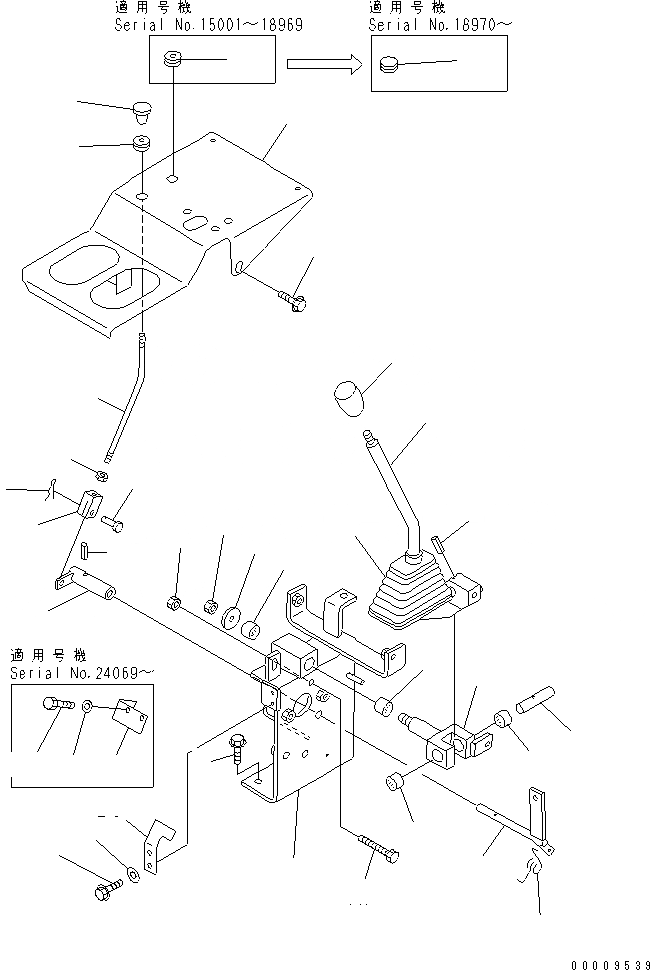 適用号機
Serial No.15001~18969

適用号機
Serial No.18970~

適用号機
Serial No.24069~

00009539