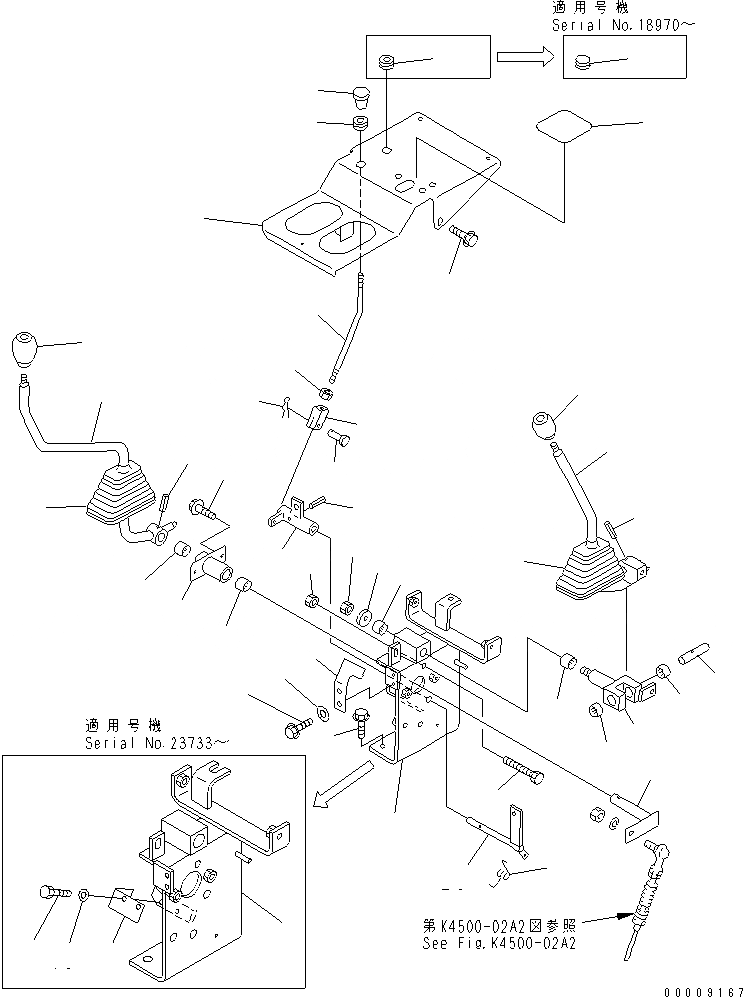 適用号機
Serial No.18970～

適用号機
Serial No.23733～

第K4500-02A2図参照
See Fig.K4500-02A2

00009167