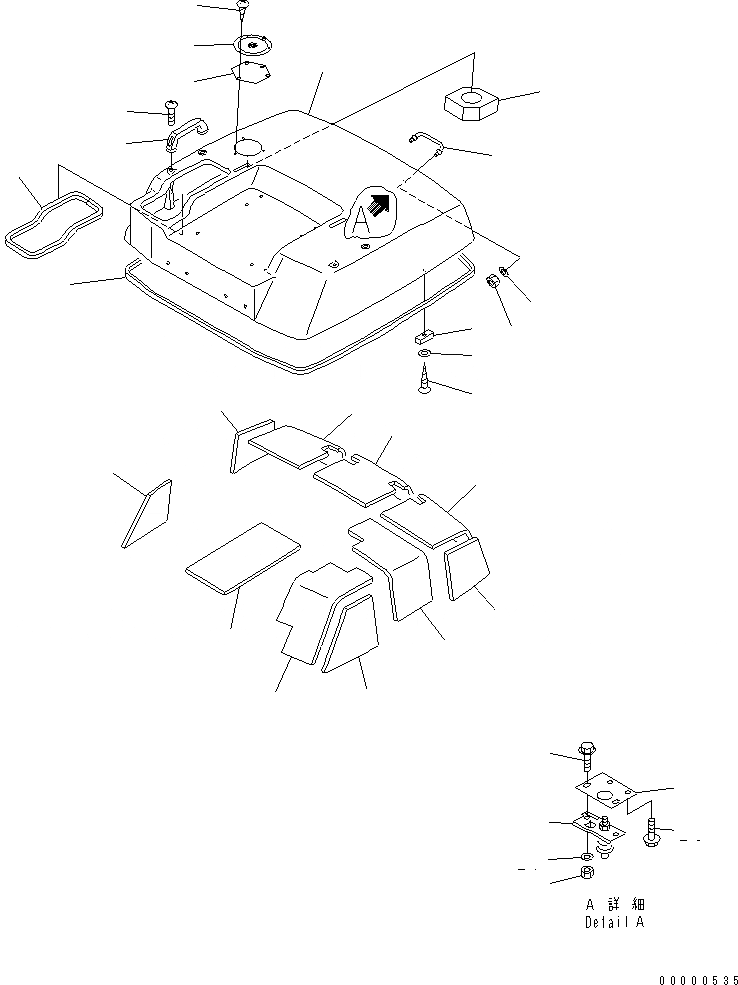 A

A 詳 細
Detail A

00000535