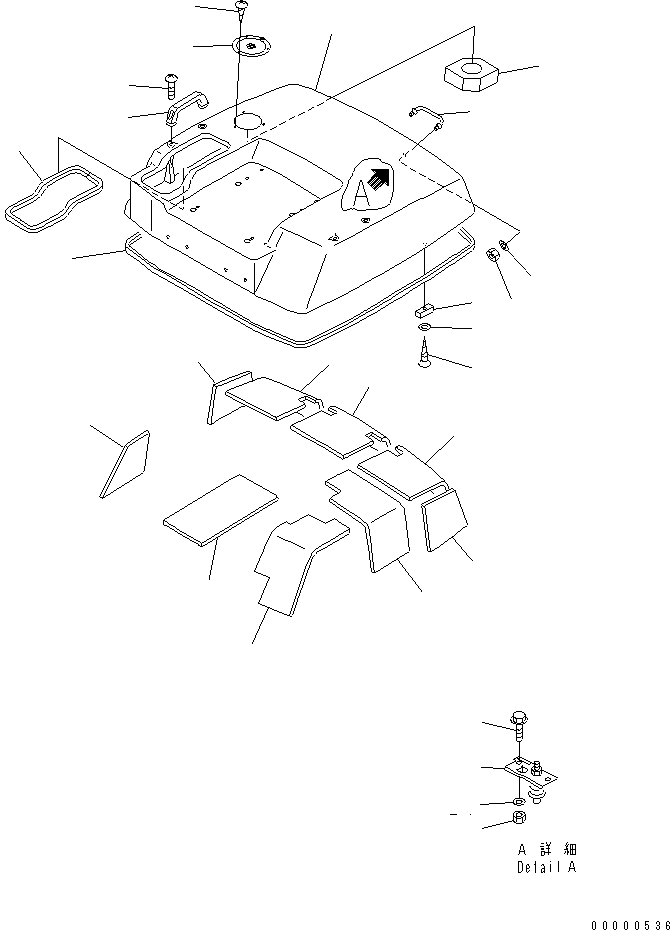 A

A 詳細
Detail A

00000536