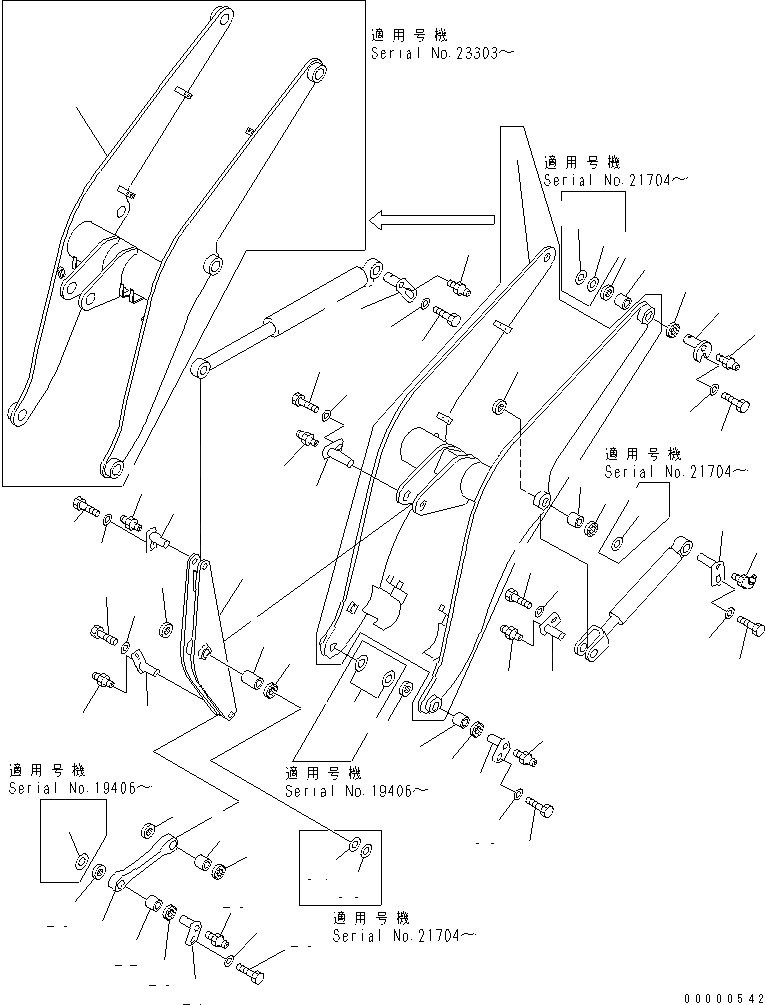 適用号機
Serial No.23303～

適用号機
Serial No.21704～

適用号機
Serial No.21704～

適用号機
Serial No.19406～

適用号機
Serial No.19406～

適用号機
Serial No.21704～

00000542