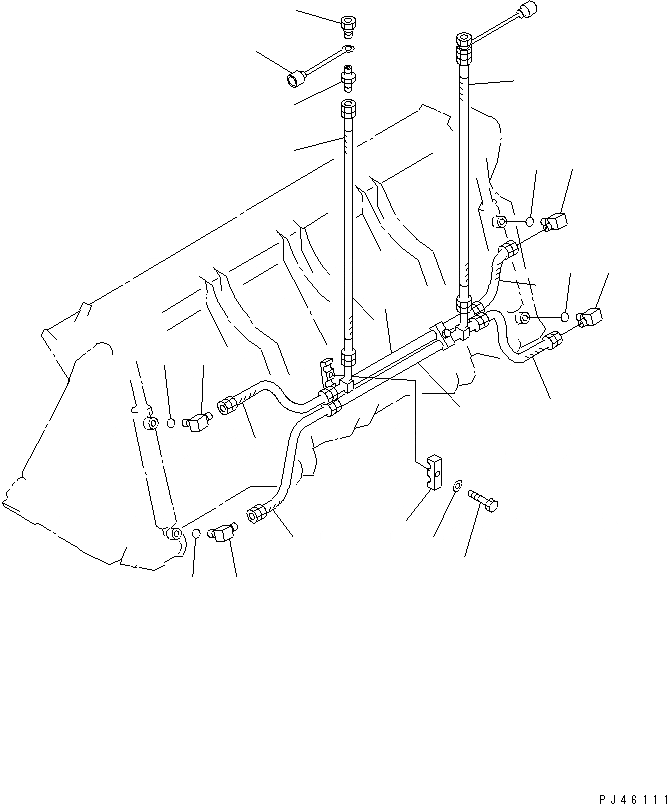 PJ46111