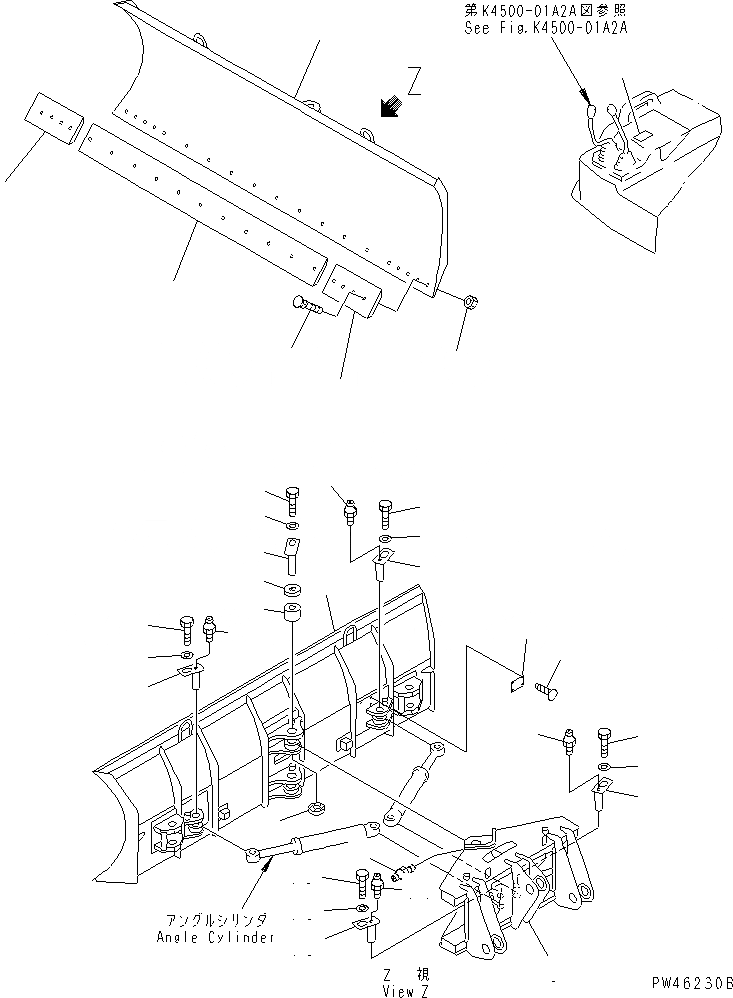 第K4500-01A2A図参照
See Fig.K4500-01A2A

Z

アングルシリンダ
Angle Cylinder

Z 視
View Z

PW46230B