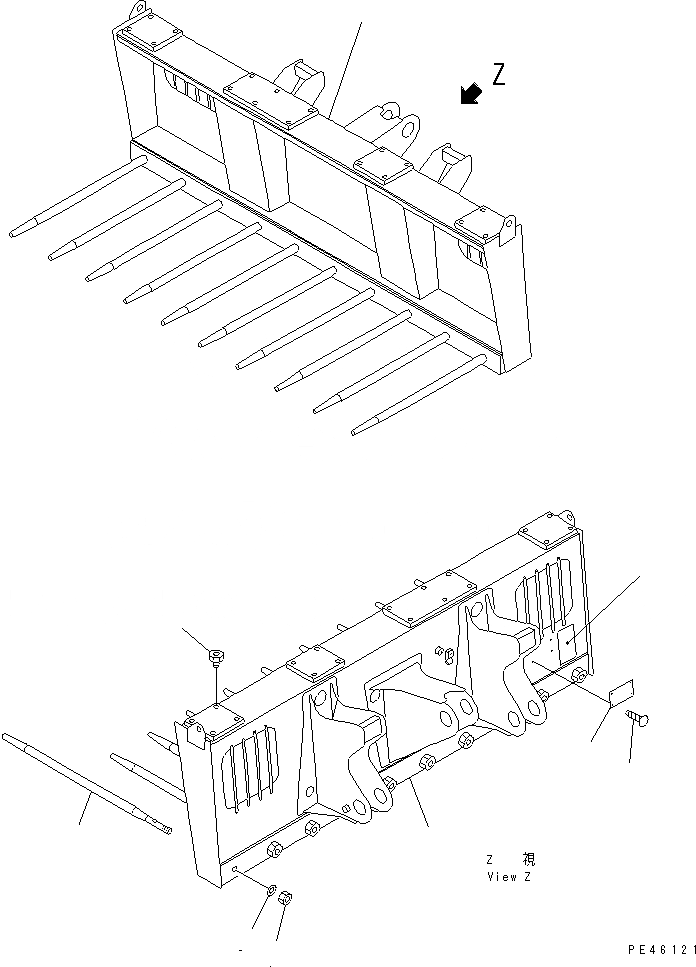 Z

Z 視
View Z

PE46121