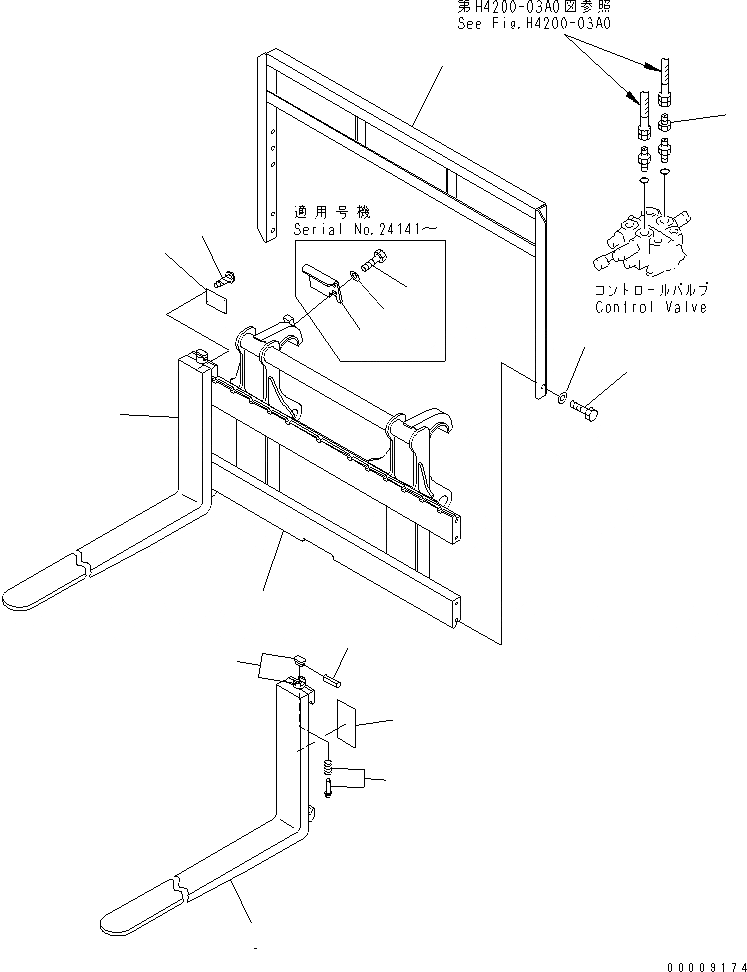 第H4200-03A0図参照
See Fig.H4200-03A0

適用号機
Serial No.24141～

コントロールバルブ
Control Valve

00009174