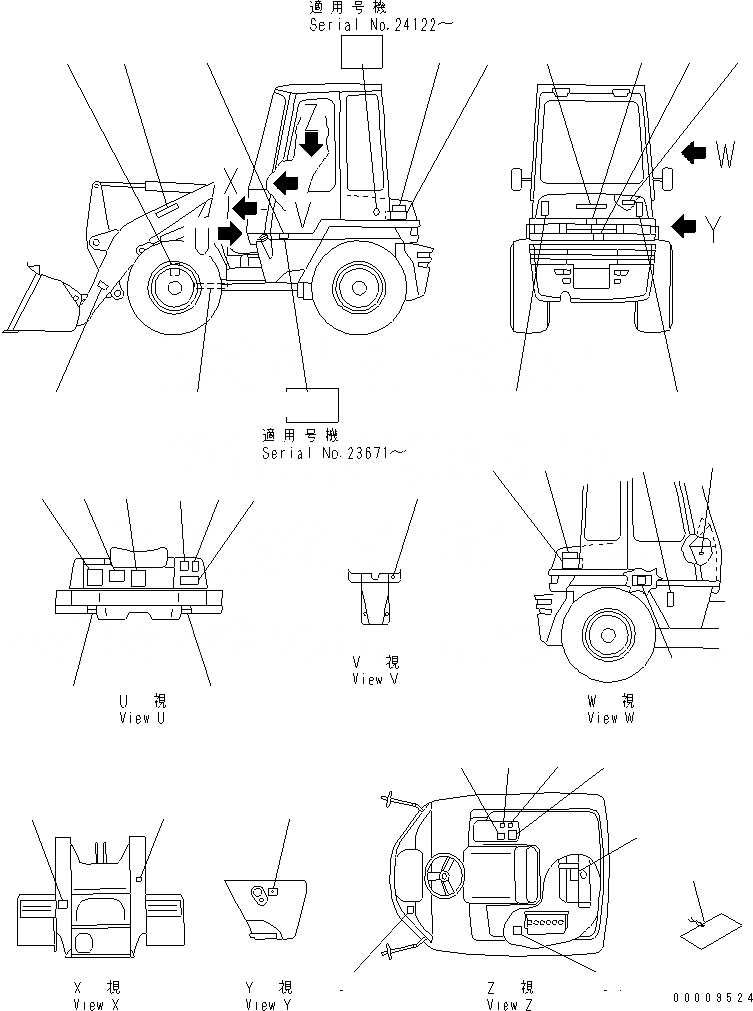 適用号機
Serial No.24122～

Z
X
V
U

W
Y

適用号機
Serial No.23671～

U 視
View U

V 視
View V

W 視
View W

X 視
View X

Y 視
View Y

Z 視
View Z

00009524