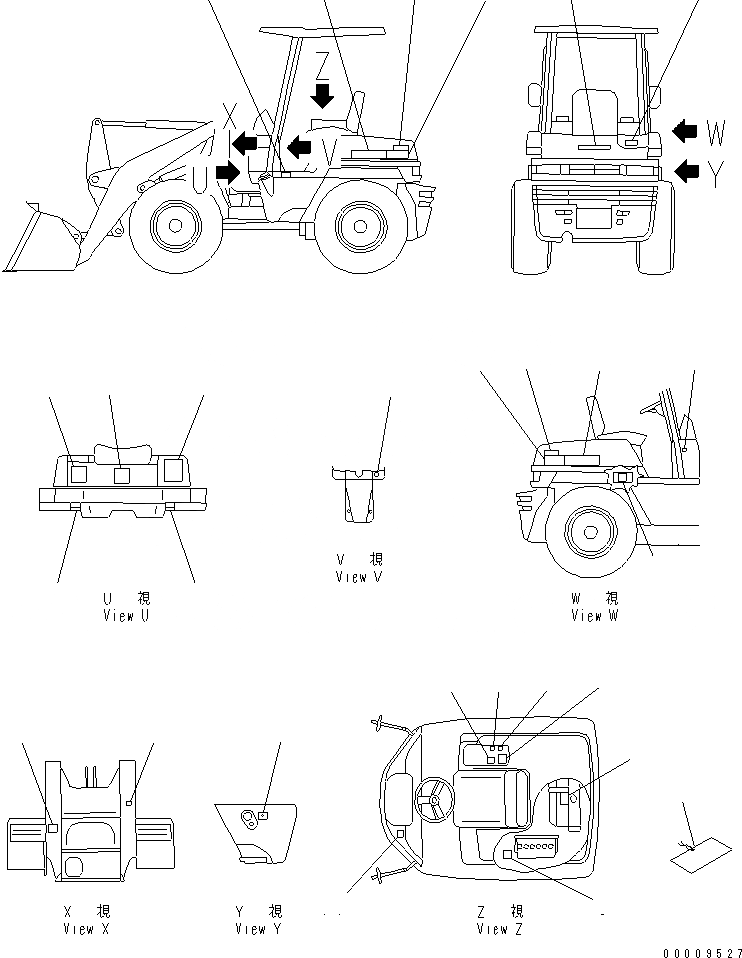 Z
X
U
V
W
Y

U 視
View U

V 視
View V

W 視
View W

X 視
View X

Y 視
View Y

Z 視
View Z

00009527