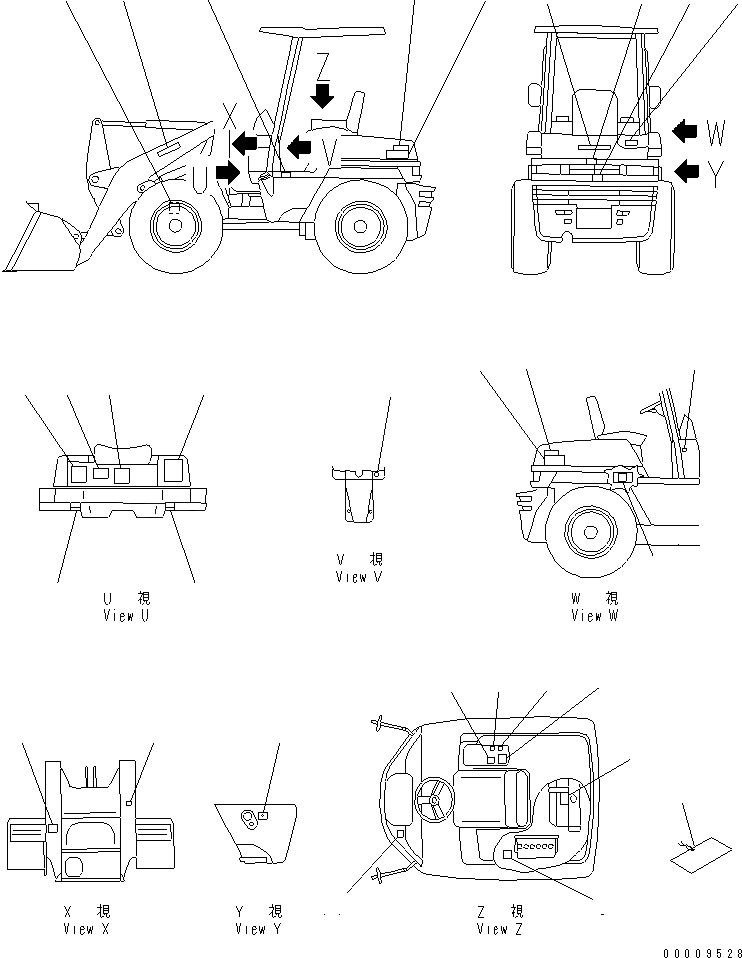 Z
X
U
V
W
Y

U 視
View U

V 視
View V

W 視
View W

X 視
View X

Y 視
View Y

Z 視
View Z

00009528