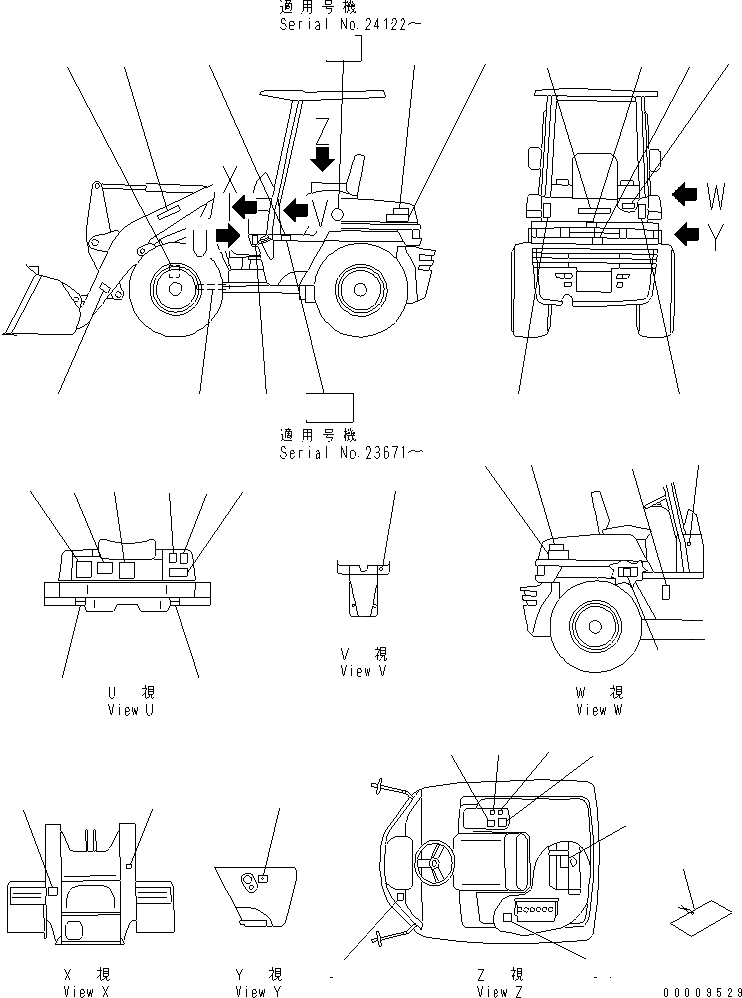 適用号機
Serial No.24122～

Z
X
V
U

W
Y

適用号機
Serial No.23671～

U 視
View U

V 視
View V

W 視
View W

X 視
View X

Y 視
View Y

Z 視
View Z

00009529