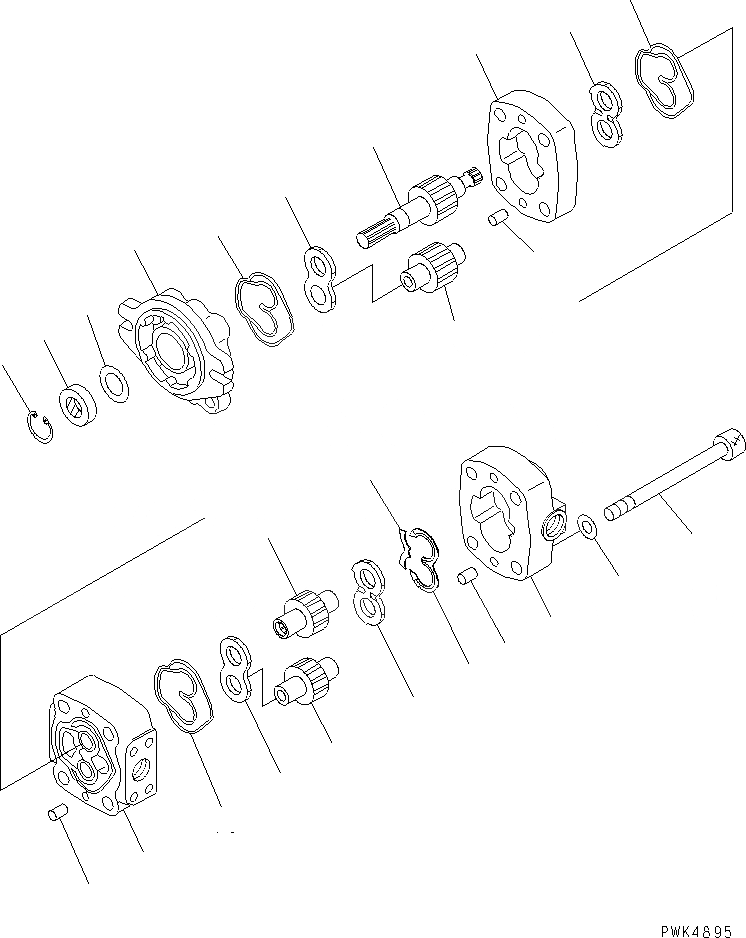 PWK4895