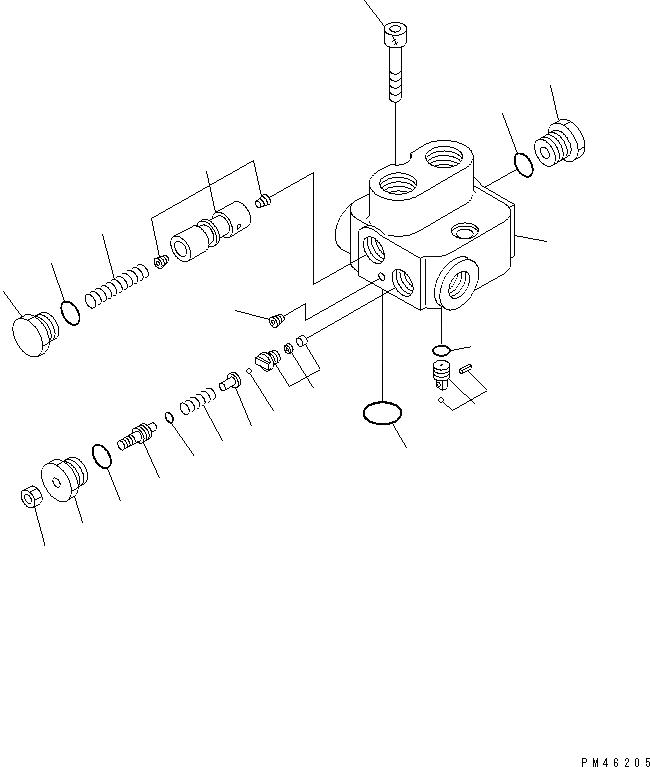 PM46205