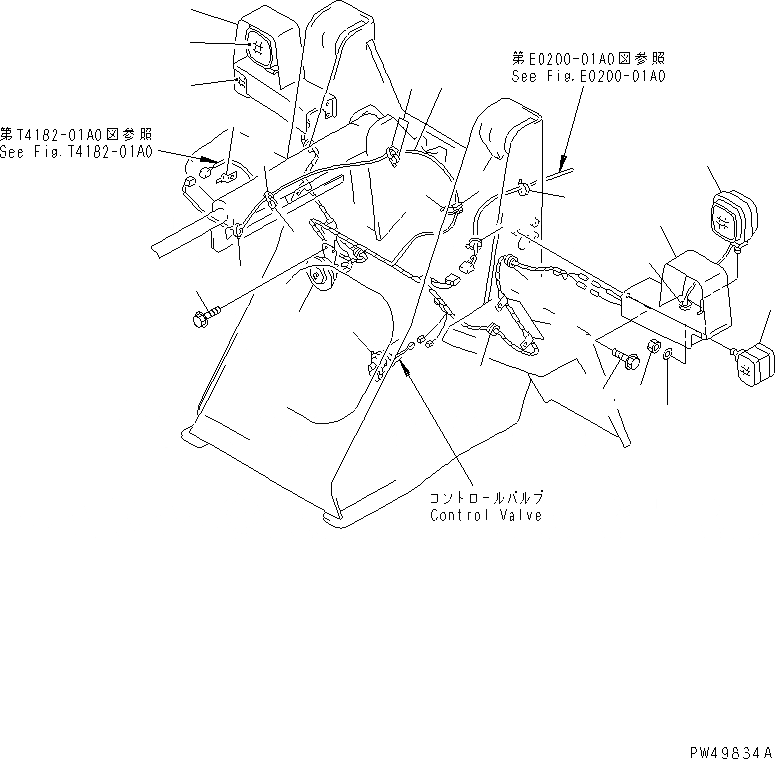 第E0200-01A0図参照
See Fig.E0200-01A0

第T4182-01A0図参照
See Fig.T4182-01A0

コントロールバルブ
Control Valve

PW49834A