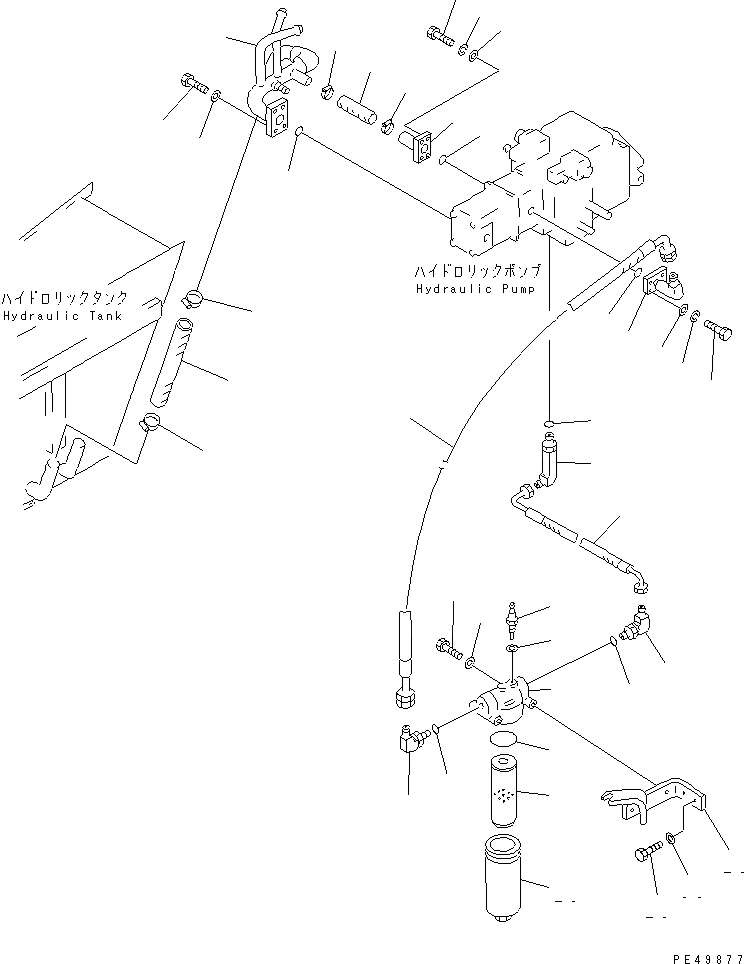 ハイドロリックタンク
Hydraulic Tank

ハイドロリックポンプ
Hydraulic Pump

PE49877