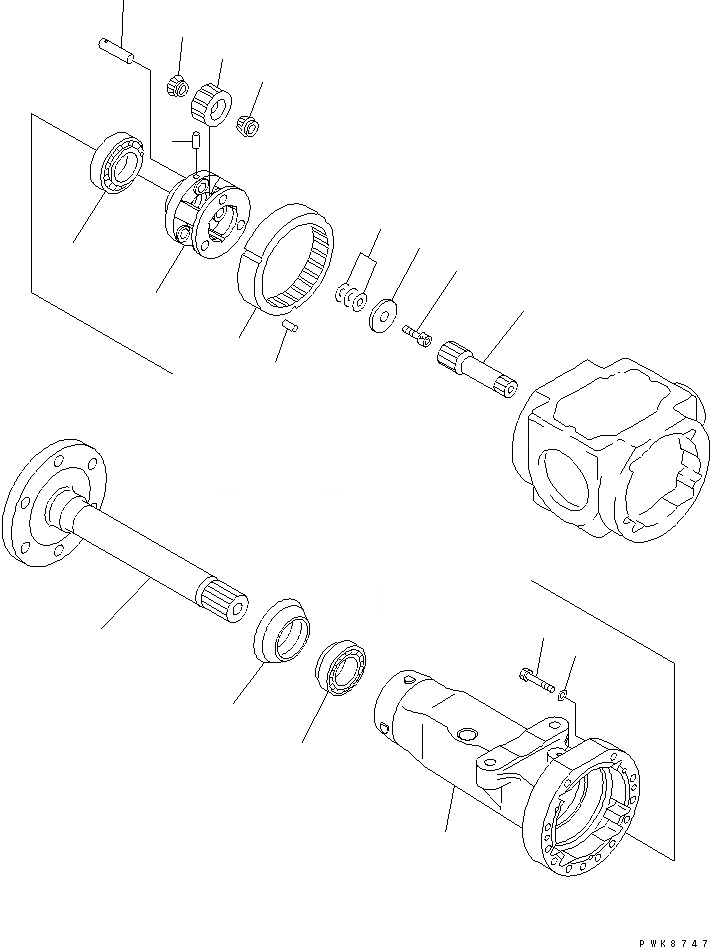 PWK8747