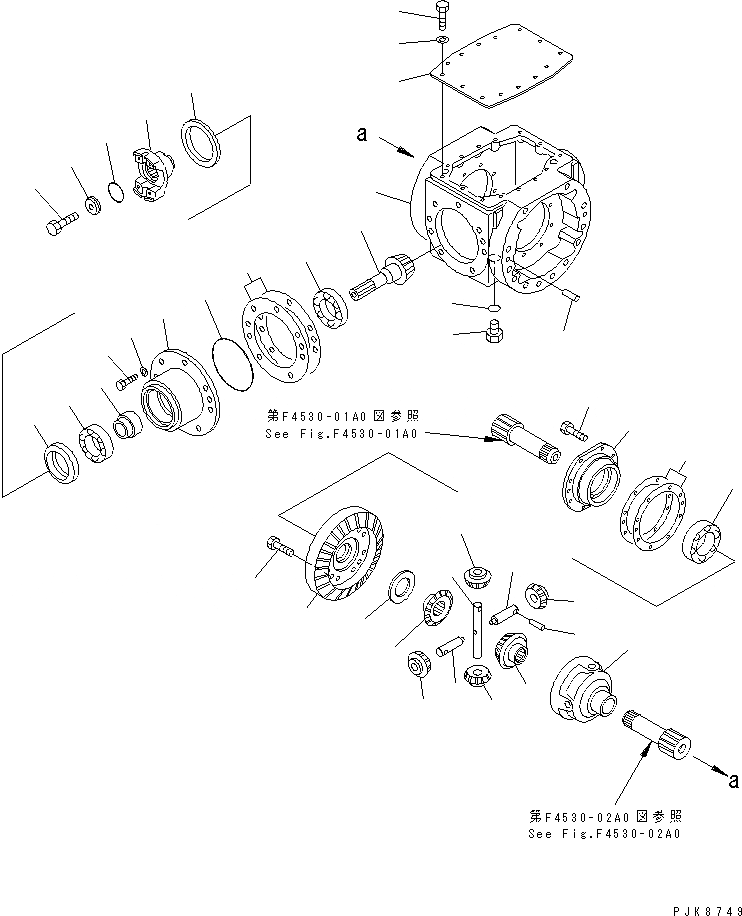 a

第F4530-01A0図参照
See Fig.F4530-01A0

a

第F4530-02A0図参照
See Fig.F4530-02A0

PJK8749