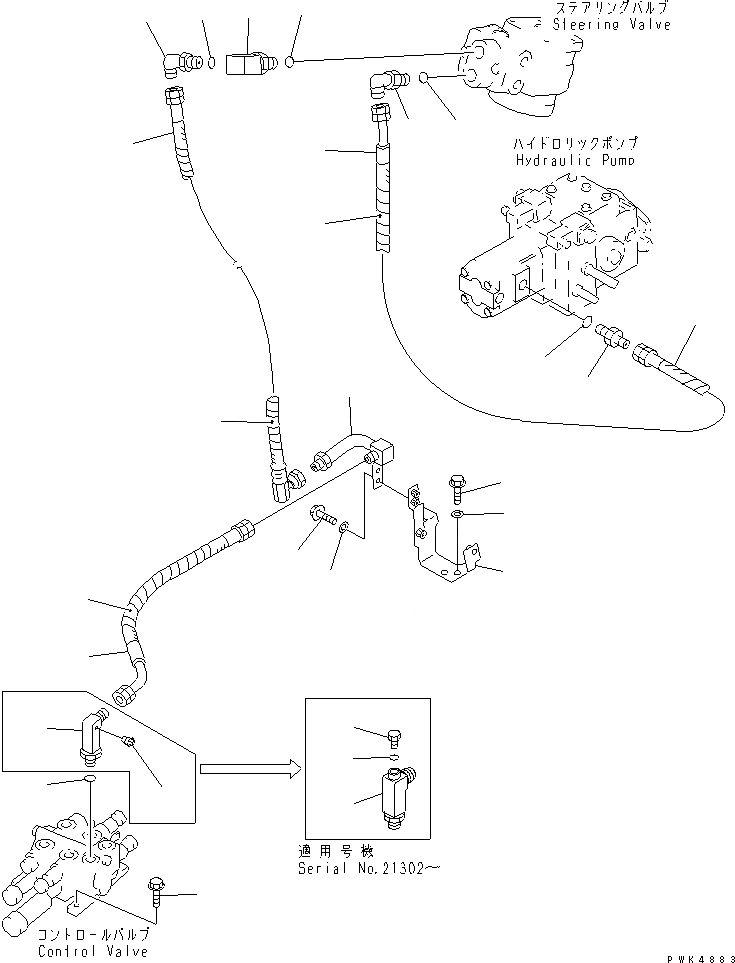 ステアリングバルブ
Steering Valve

ハイドロリックポンプ
Hydraulic Pump

適用号機
Serial No.21302～

コントロールバルブ
Control Valve

PWK4883